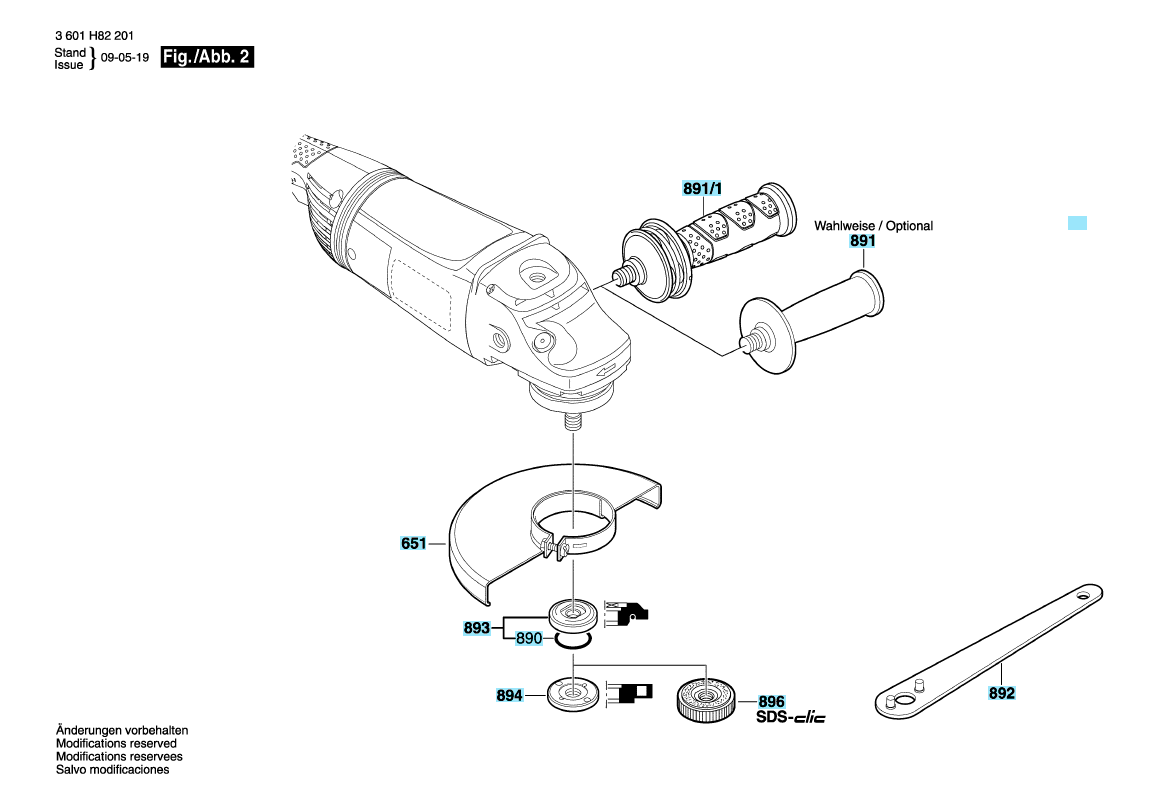 3 601 H82 201
Stand Issue } 09-05-19 Fig./Abb. 2

891/1

Wahlweise / Optional
891

651

893
890

894

896
SDS-clic

892

Änderungen vorbehalten
Modifications reserved
Modifications reservees
Salvo modificaciones