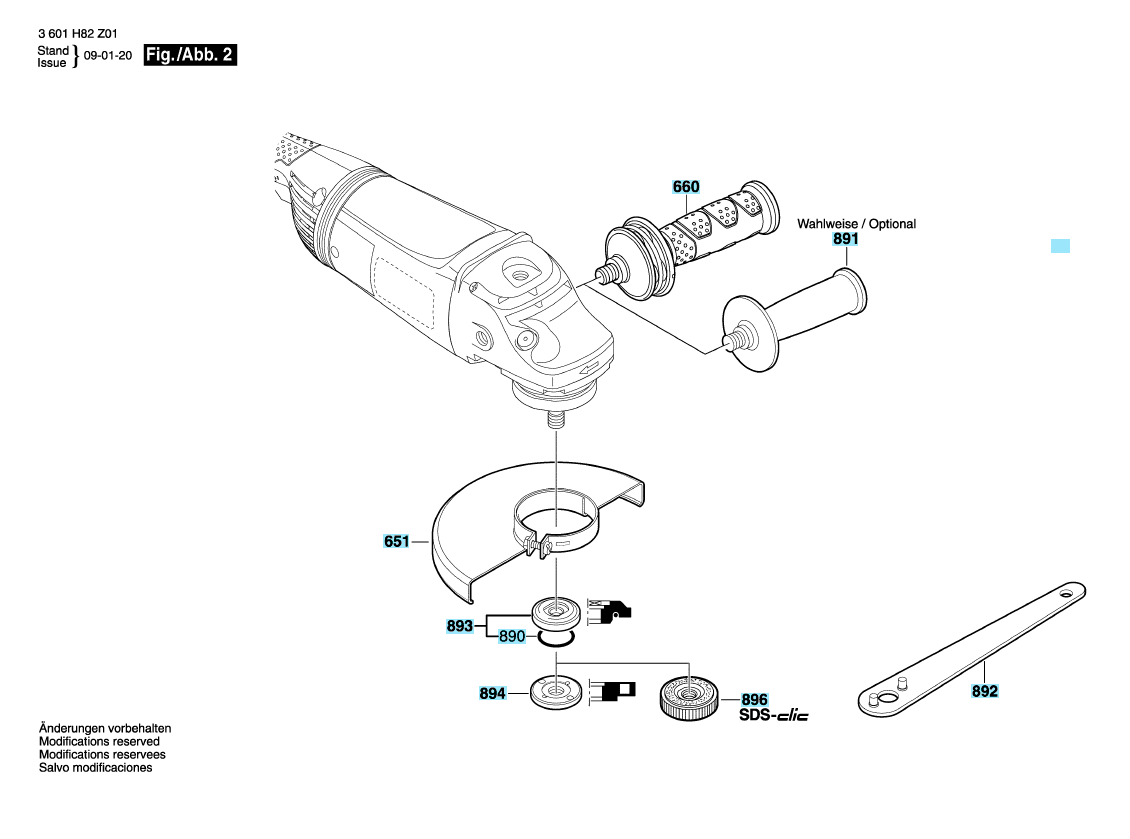 3 601 H82 Z01
Stand
Issue } 09-01-20 Fig./Abb. 2

660

Wahlweise / Optional
891

651

893

890

894

896
SDS-clic

892

Änderungen vorbehalten
Modifications reserved
Modifications reservees
Salvo modificaciones