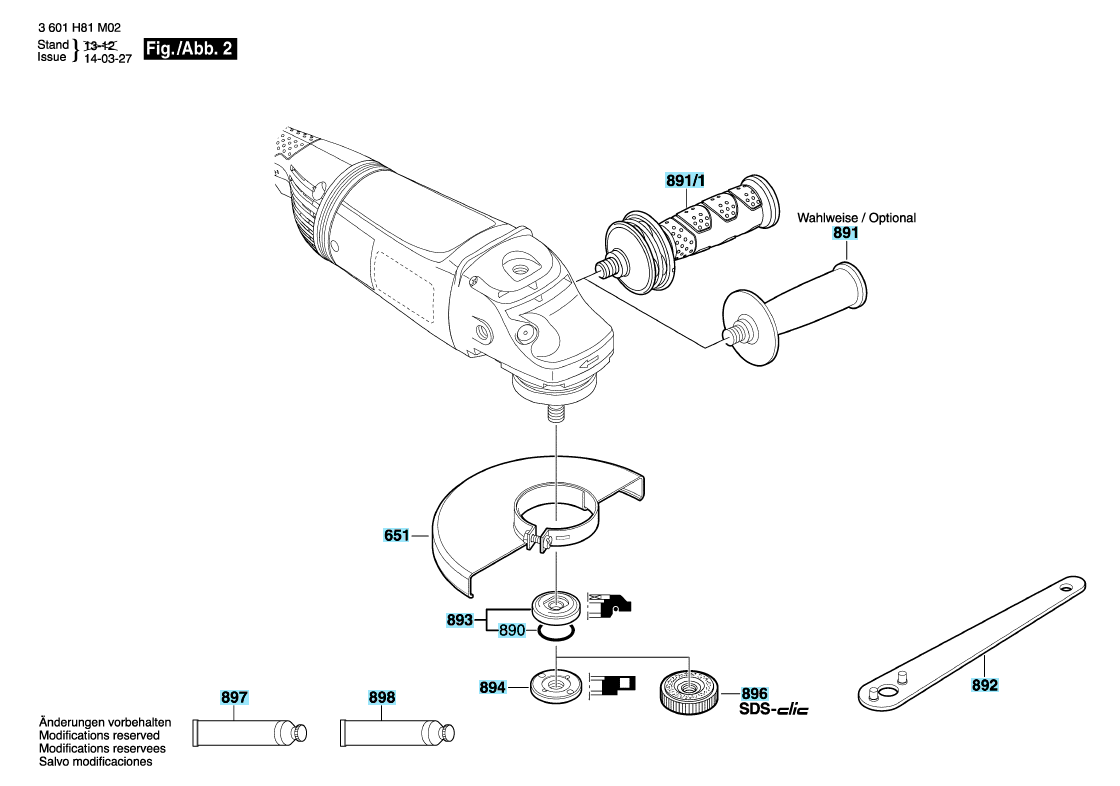 3 601 H81 M02
Stand } 13-12
Issue } 14-03-27
Fig./Abb. 2

891/1
Wahlweise / Optional
891

651

893
890

894
896
SDS-clic

892

897
898

Änderungen vorbehalten
Modifications reserved
Modifications reservees
Salvo modificaciones