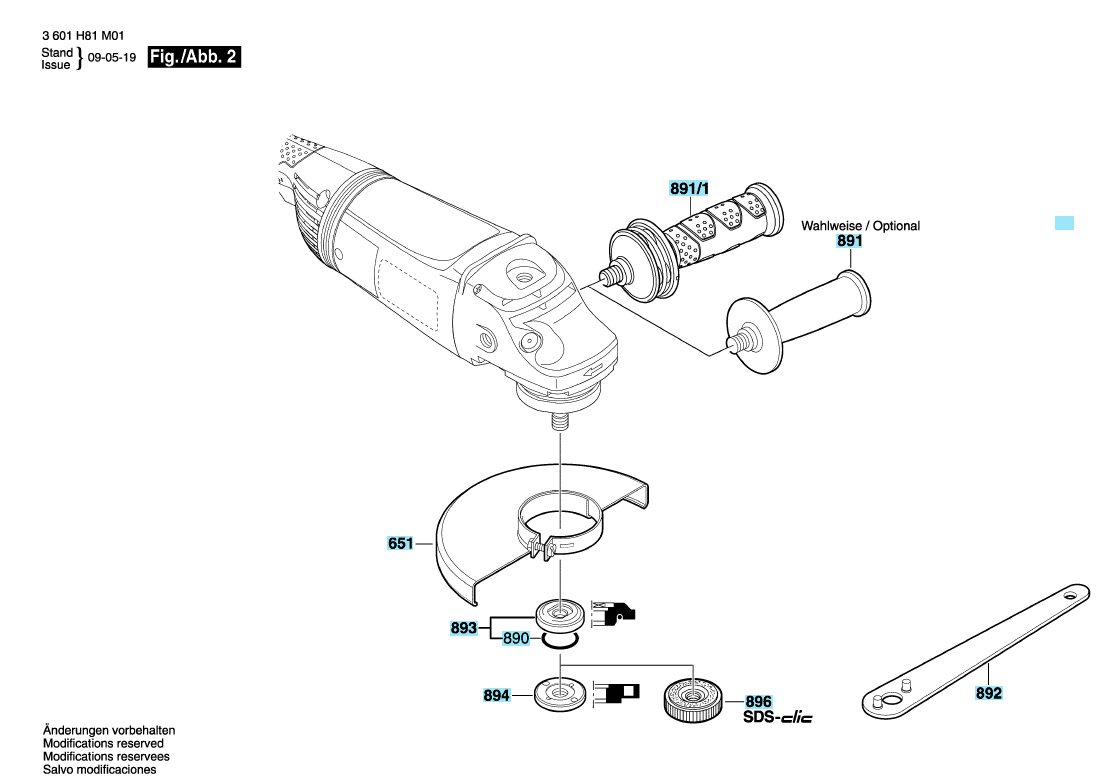 3 601 H81 M01
Stand
Issue } 09-05-19 Fig./Abb. 2

891/1

Wahlweise / Optional
891

651

893
890

894

896
SDS-clic

892

Änderungen vorbehalten
Modifications reserved
Modifications reservees
Salvo modificaciones