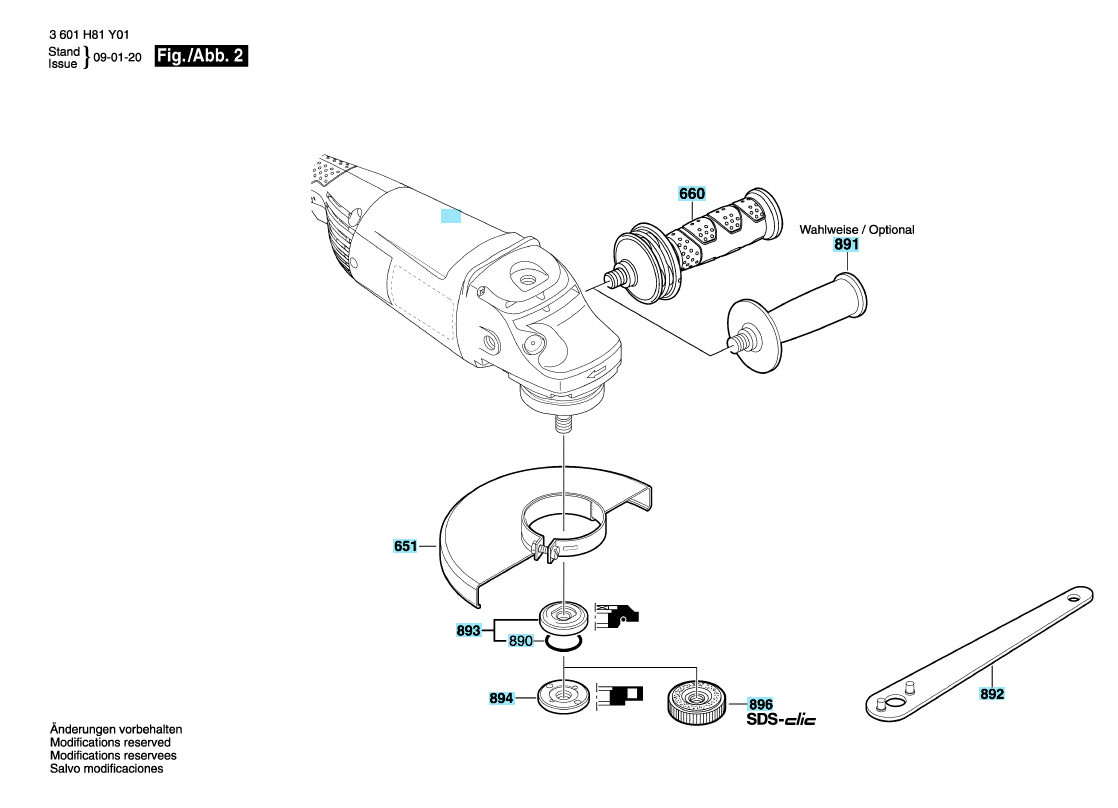 3 601 H81 Y01
Stand
Issue } 09-01-20 Fig./Abb. 2

660

Wahlweise / Optional
891

651

893
890

894

896
SDS-clic

892

Änderungen vorbehalten
Modifications reserved
Modifications reservees
Salvo modificaciones