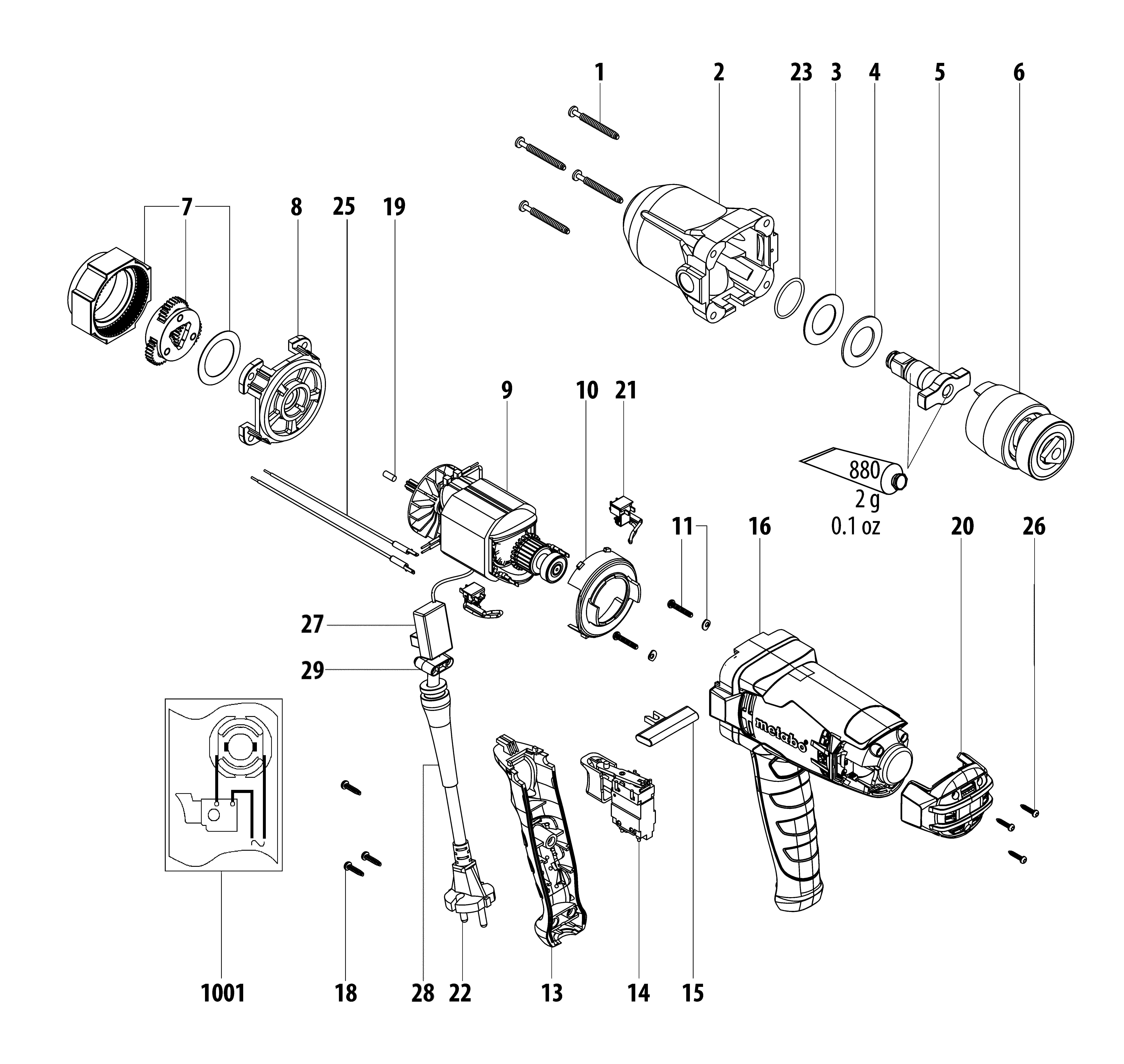 1 2 23 3 4 5 6

7 8 25 19

9 10 21

880
2 g
0.1 oz

11 16 20 26

27

29

metabo

1001 18 28 22 13 14 15