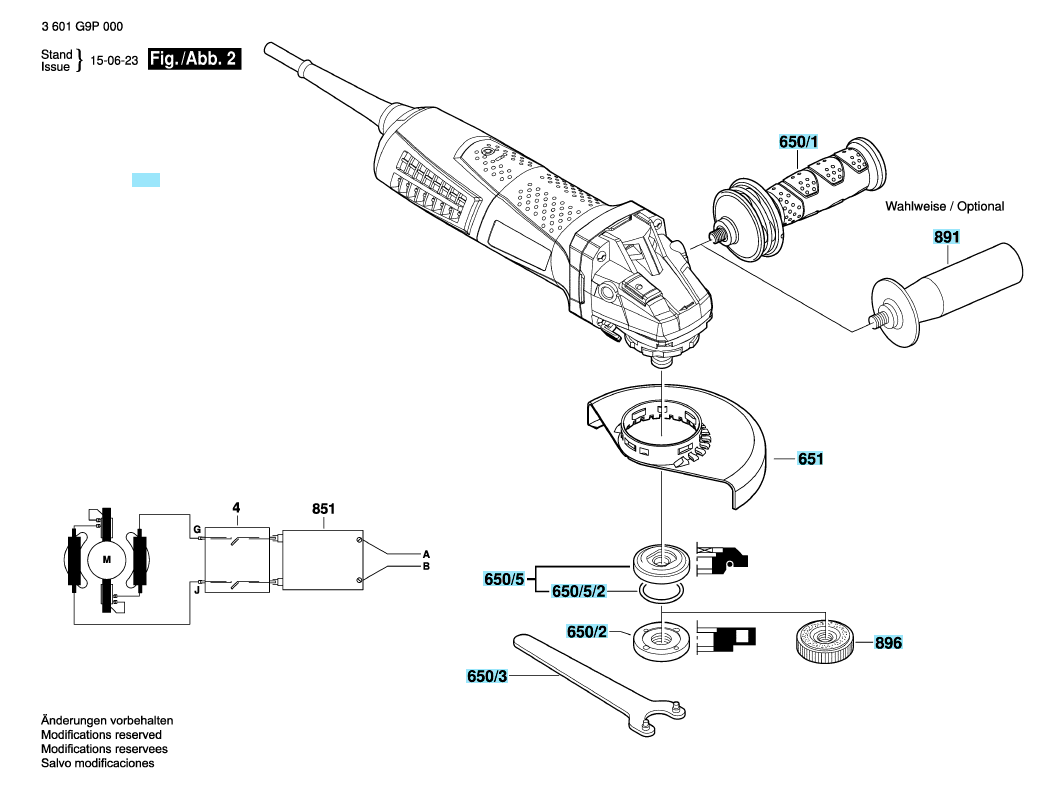 3 601 G9P 000

Stand
Issue } 15-06-23 Fig./Abb. 2

650/1

Wahlweise / Optional

891

651

4

851

G

J

M

A

B

650/5

650/5/2

650/2

896

650/3

Änderungen vorbehalten
Modifications reserved
Modifications reservees
Salvo modificaciones