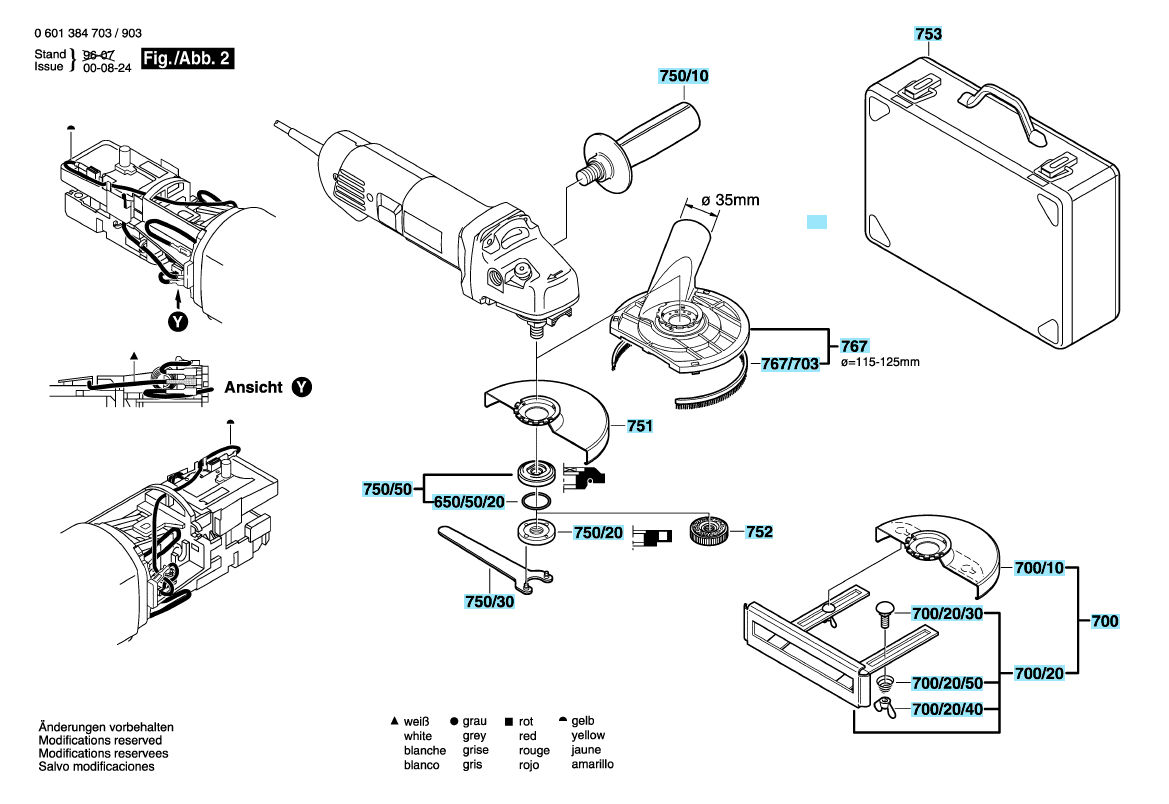 0 601 384 703 / 903
Stand } 96-07
Issue } 00-08-24
Fig./Abb. 2

753

750/10

ø 35mm

Y

Ansicht Y

767
767/703
ø=115-125mm

751

750/50
650/50/20

750/20
752

750/30

700/10
700/20/30
700
700/20/50
700/20
700/20/40

Änderungen vorbehalten
Modifications reserved
Modifications reservees
Salvo modificaciones

▲ weiß
white
blanche
blanco

● grau
grey
grise
gris

■ rot
red
rouge
rojo

gelb
yellow
jaune
amarillo