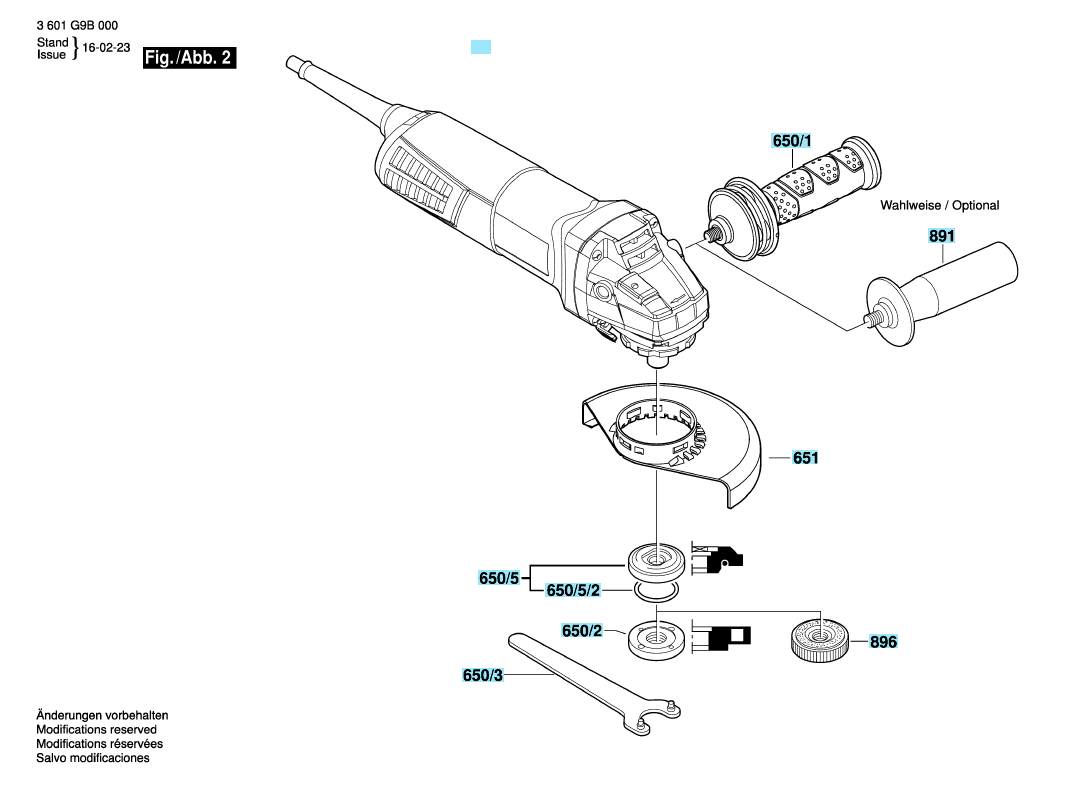 3 601 G9B 000
Stand
Issue } 16-02-23
Fig./Abb. 2

650/1
Wahlweise / Optional
891
651
650/5
650/5/2
650/2
896
650/3

Änderungen vorbehalten
Modifications reserved
Modifications réservées
Salvo modificaciones