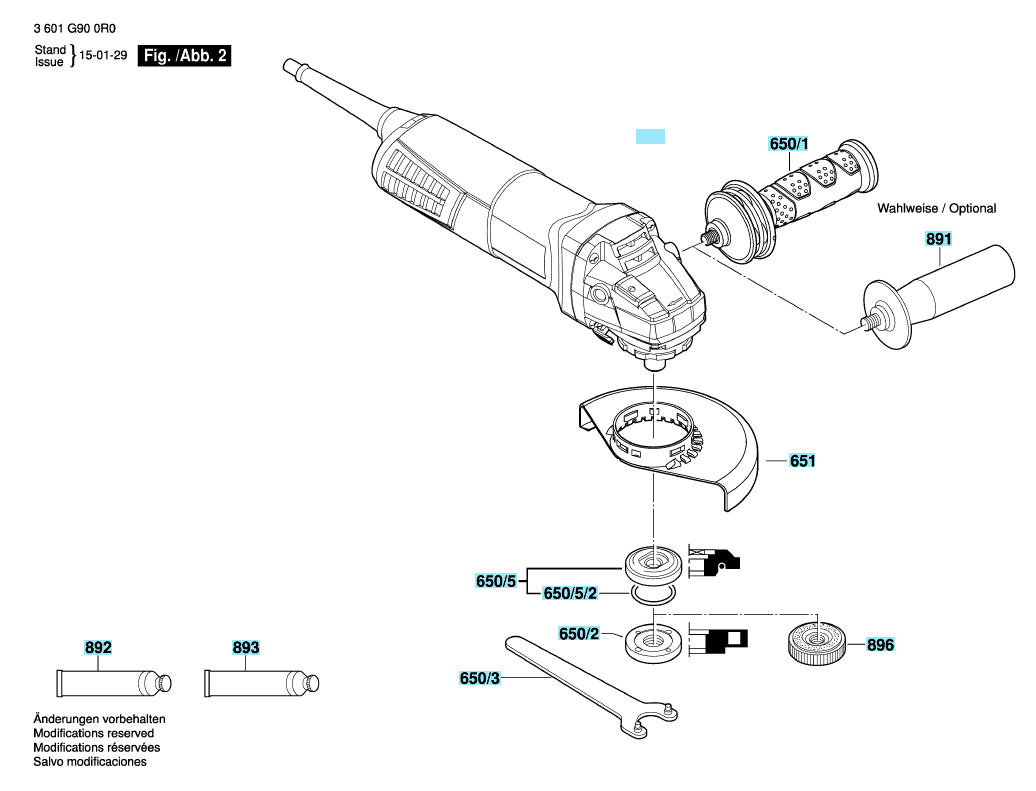 3 601 G90 0R0

Stand
Issue } 15-01-29 Fig. /Abb. 2

650/1

Wahlweise / Optional

891

651

650/5

650/5/2

650/2

896

650/3

892

893

Änderungen vorbehalten
Modifications reserved
Modifications réservées
Salvo modificaciones