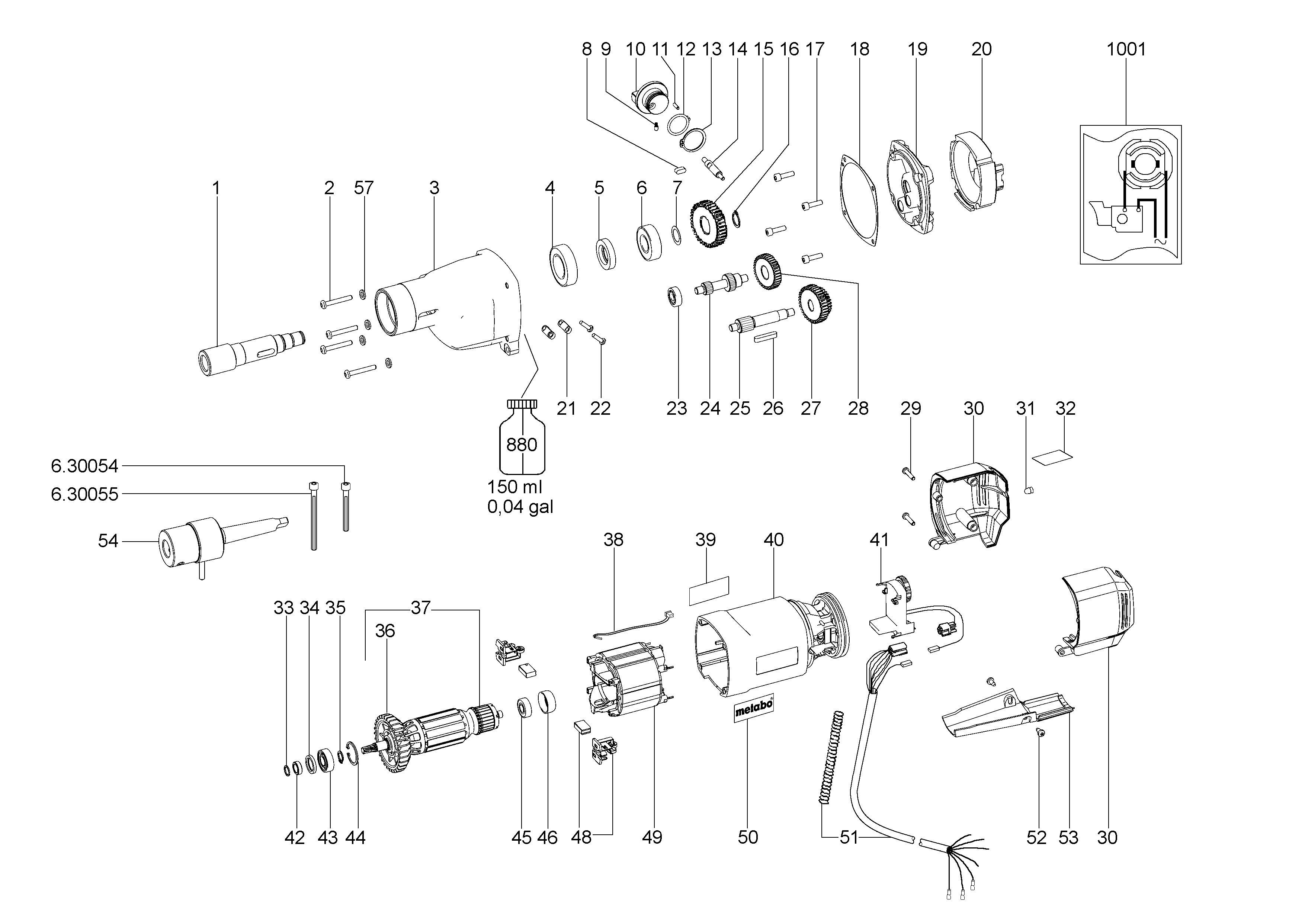 8 9 10 11 12 13 14 15 16 17 18 19 20 1001

1 2 57 3 4 5 6 7

21 22 23 24 25 26 27 28

880
150 ml
0,04 gal

29 30 31 32

6.30054
6.30055
54

38 39 40 41

33 34 35 37
36

metabo

42 43 44 45 46 48 49 50 51 52 53 30