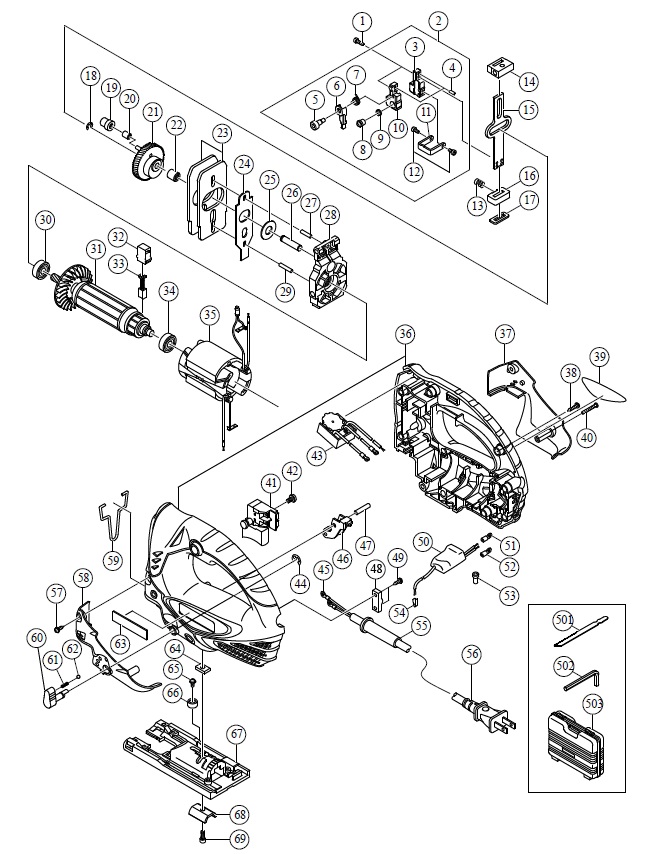 1
2
3
4
5
6
7
8
9
10
11
12
13
14
15
16
17
18
19
20
21
22
23
24
25
26
27
28
29
30
31
32
33
34
35
36
37
38
39
40
41
42
43
44
45
46
47
48
49
50
51
52
53
54
55
56
57
58
59
60
61
62
63
64
65
66
67
68
69
501
502
503