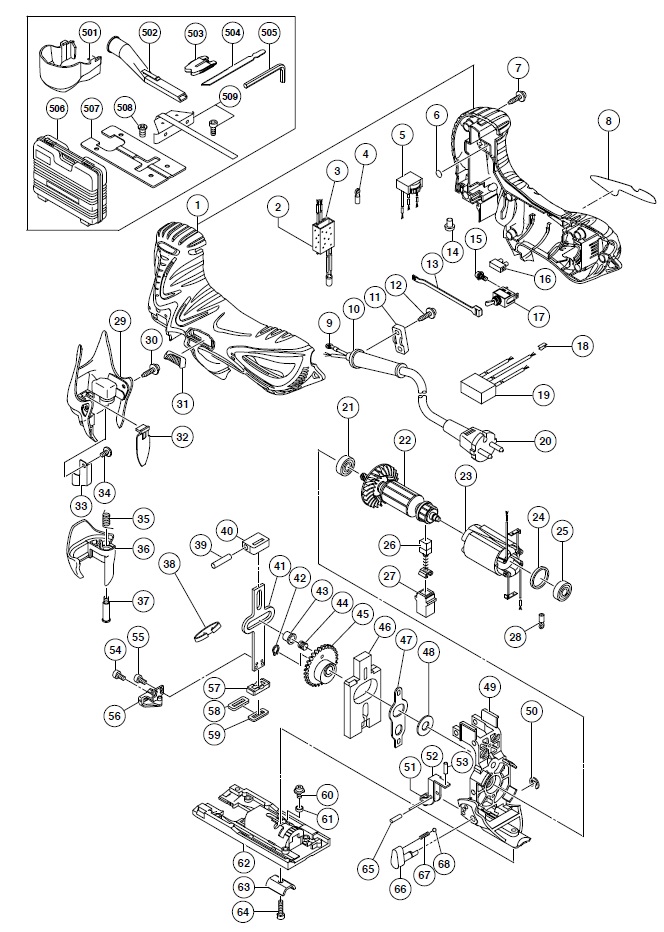 501
502
503
504
505
506
507
508
509
1
2
3
4
5
6
7
8
9
10
11
12
13
14
15
16
17
18
19
20
21
22
23
24
25
26
27
28
29
30
31
32
33
34
35
36
37
38
39
40
41
42
43
44
45
46
47
48
49
50
51
52
53
54
55
56
57
58
59
60
61
62
63
64
65
66
67
68