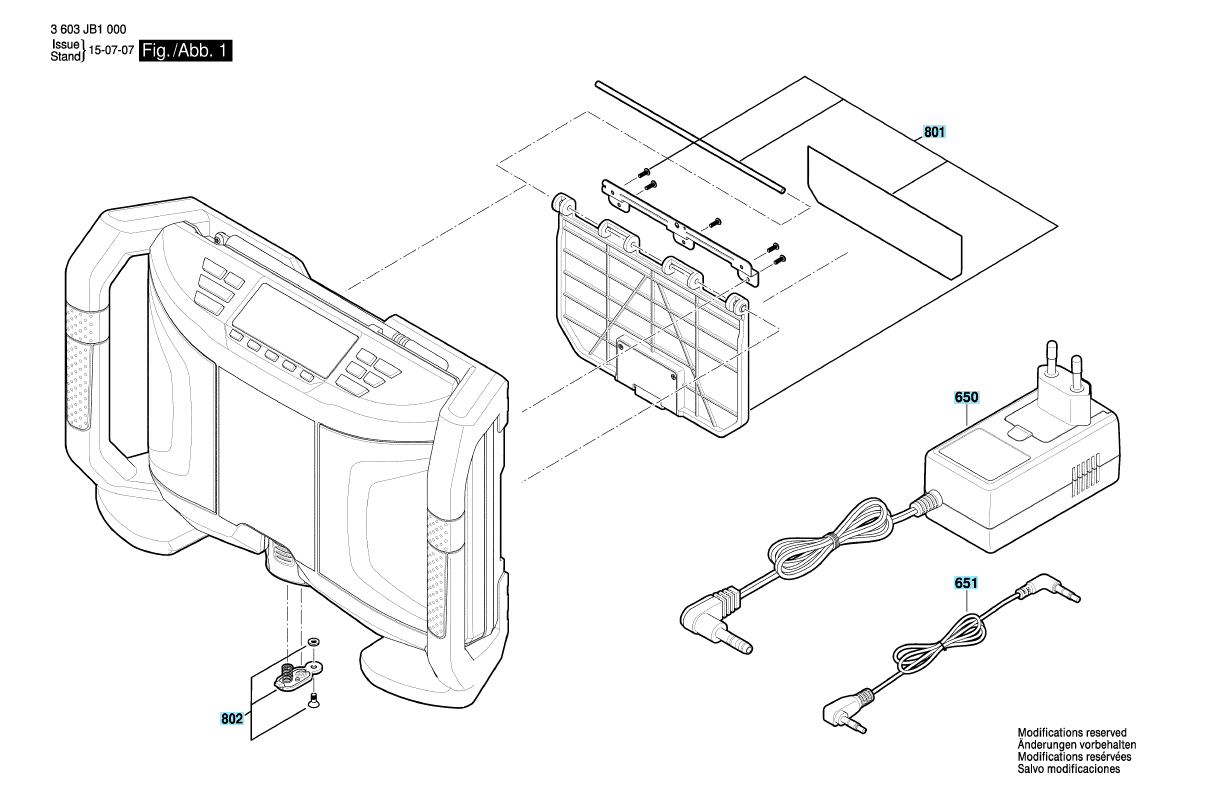 3 603 JB1 000
Issue
Stand } 15-07-07 Fig./Abb. 1

801

650

651

802

Modifications reserved
Änderungen vorbehalten
Modifications resérvées
Salvo modificaciones