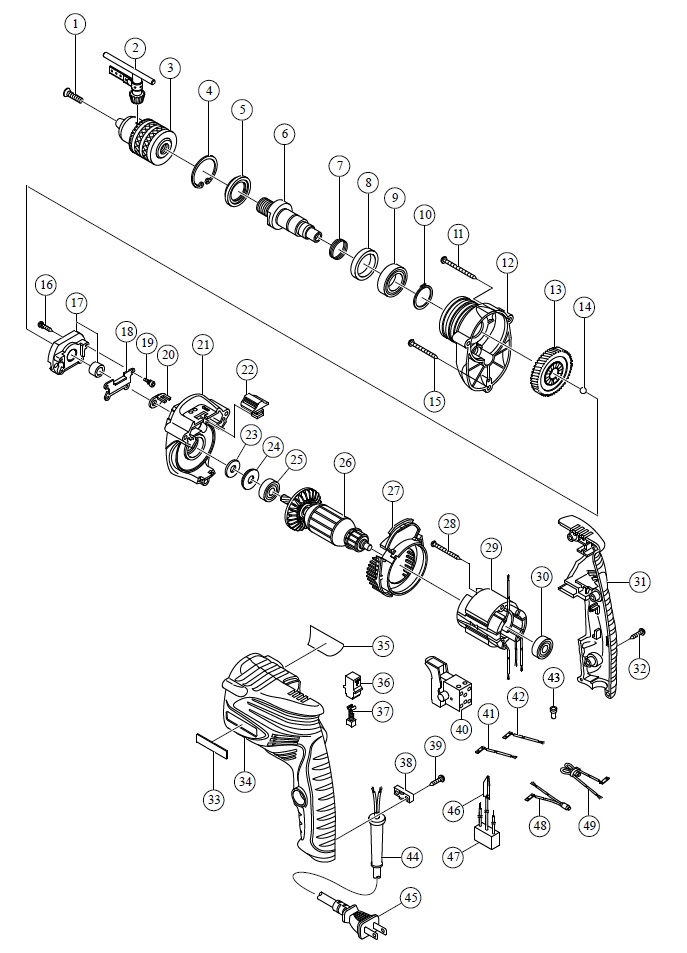 1
2
3
4
5
6
7
8
9
10
11
12
13
14
15
16
17
18
19
20
21
22
23
24
25
26
27
28
29
30
31
32
33
34
35
36
37
38
39
40
41
42
43
44
45
46
47
48
49