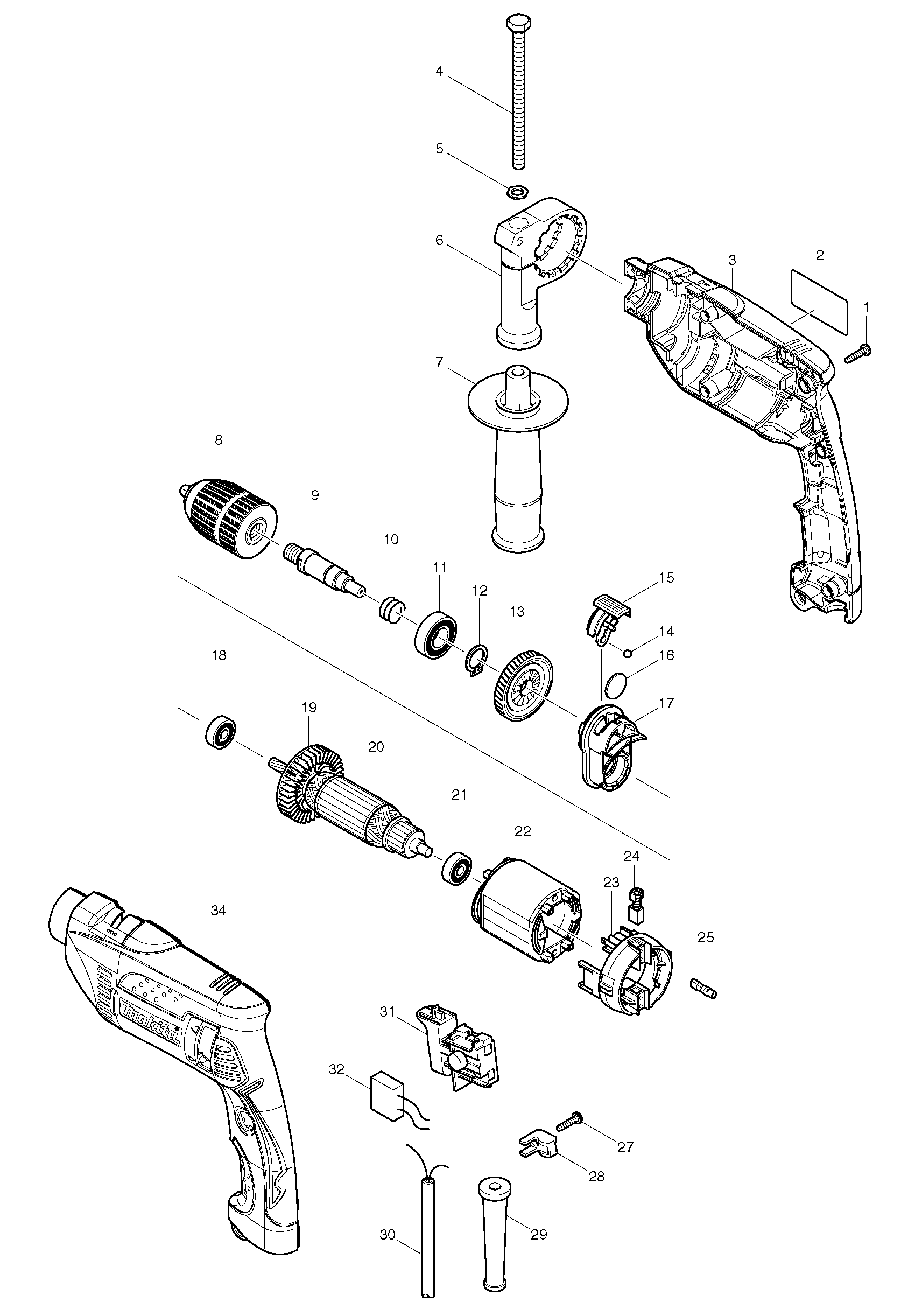 4
5
6
3
2
1
7
8
9
10
11
12
13
15
14
16
17
18
19
20
21
22
24
23
25
34
makita
31
32
27
28
30
29