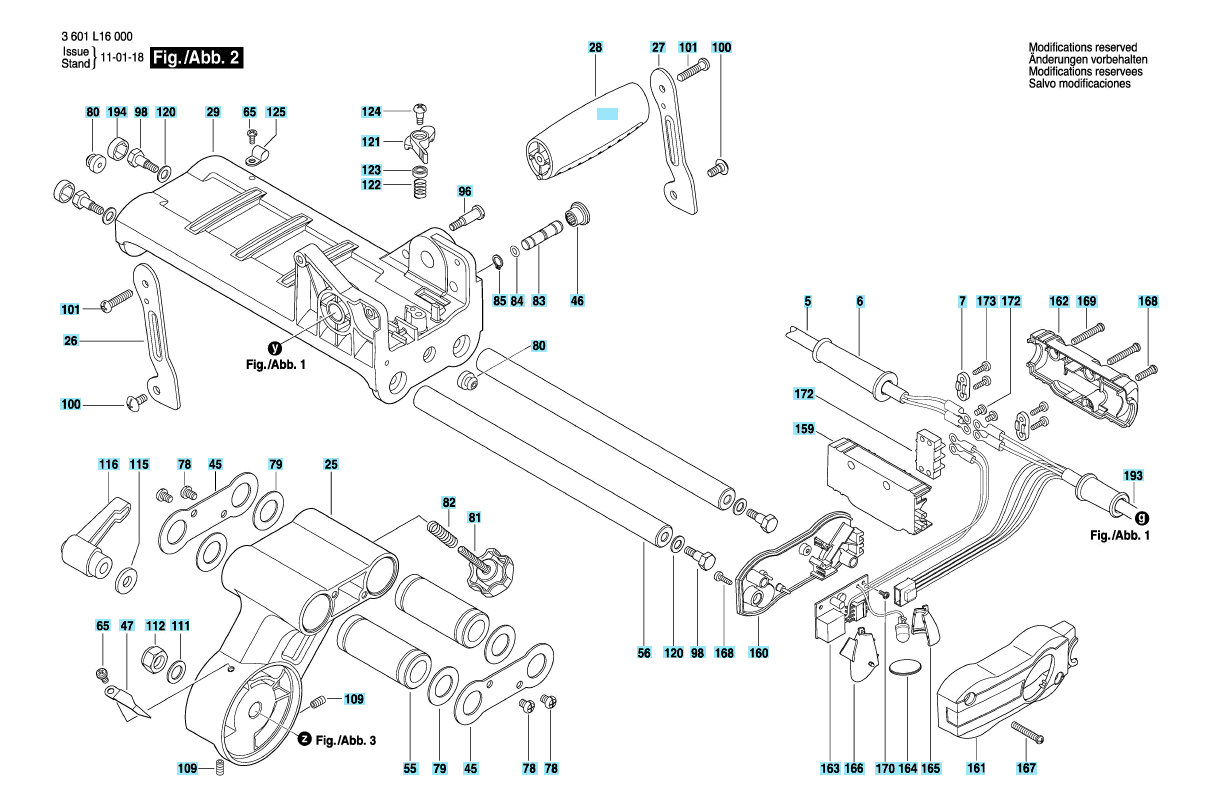 3 601 L16 000
Issue
Stand } 11-01-18 Fig./Abb. 2

Modifications reserved
Änderungen vorbehalten
Modifications reservees
Salvo modificaciones

28 27 101 100

80 194 98 120 29 65 125

124
121
123
122

96

85 84 83 46

101
26
y
Fig./Abb. 1
100

80

5 6 7 173 172 162 169 168

172
159

193
g
Fig./Abb. 1

116 115 78 45 79 25

82
81

65 47 112 111

109
z Fig./Abb. 3
109

55 79 45 78 78

56 120 98 168 160

163 166 170 164 165 161 167