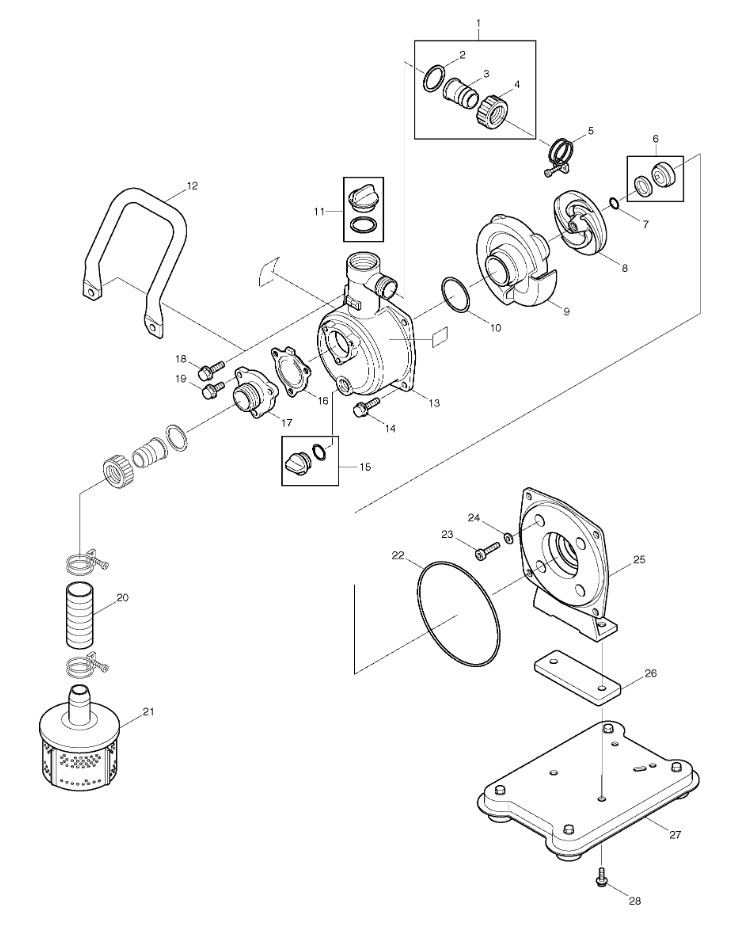 1
2
3
4
5
6
7
8
9
10
11
12
13
14
15
16
17
18
19
20
21
22
23
24
25
26
27
28