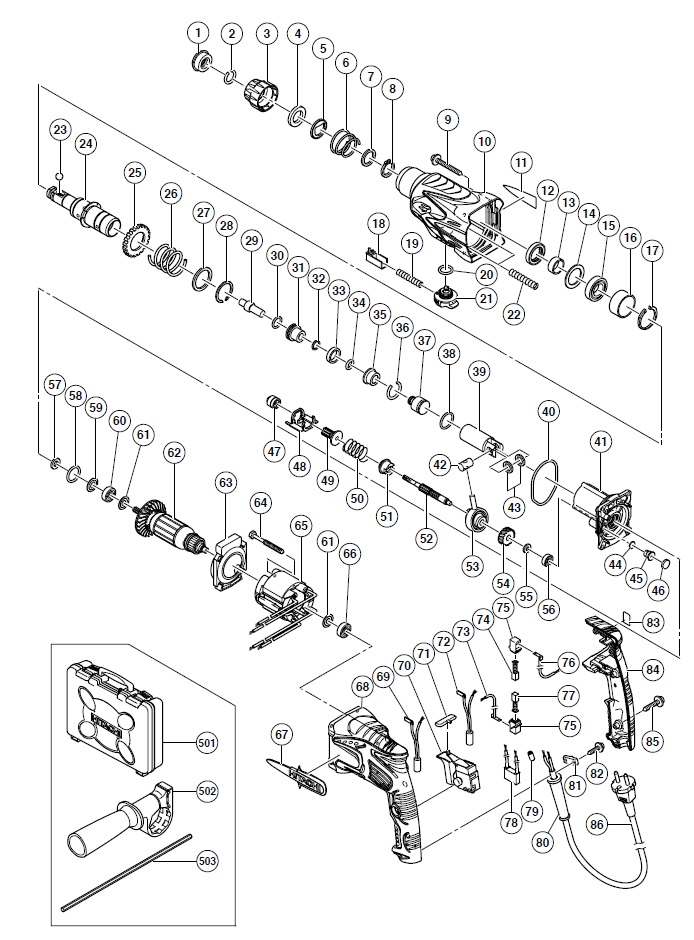 1
2
3
4
5
6
7
8
9
10
11
12
13
14
15
16
17
18
19
20
21
22
23
24
25
26
27
28
29
30
31
32
33
34
35
36
37
38
39
40
41
42
43
44
45
46
47
48
49
50
51
52
53
54
55
56
57
58
59
60
61
62
63
64
65
61
66
67
68
69
70
71
72
73
74
75
76
77
75
78
79
80
81
82
83
84
85
86
501
502
503