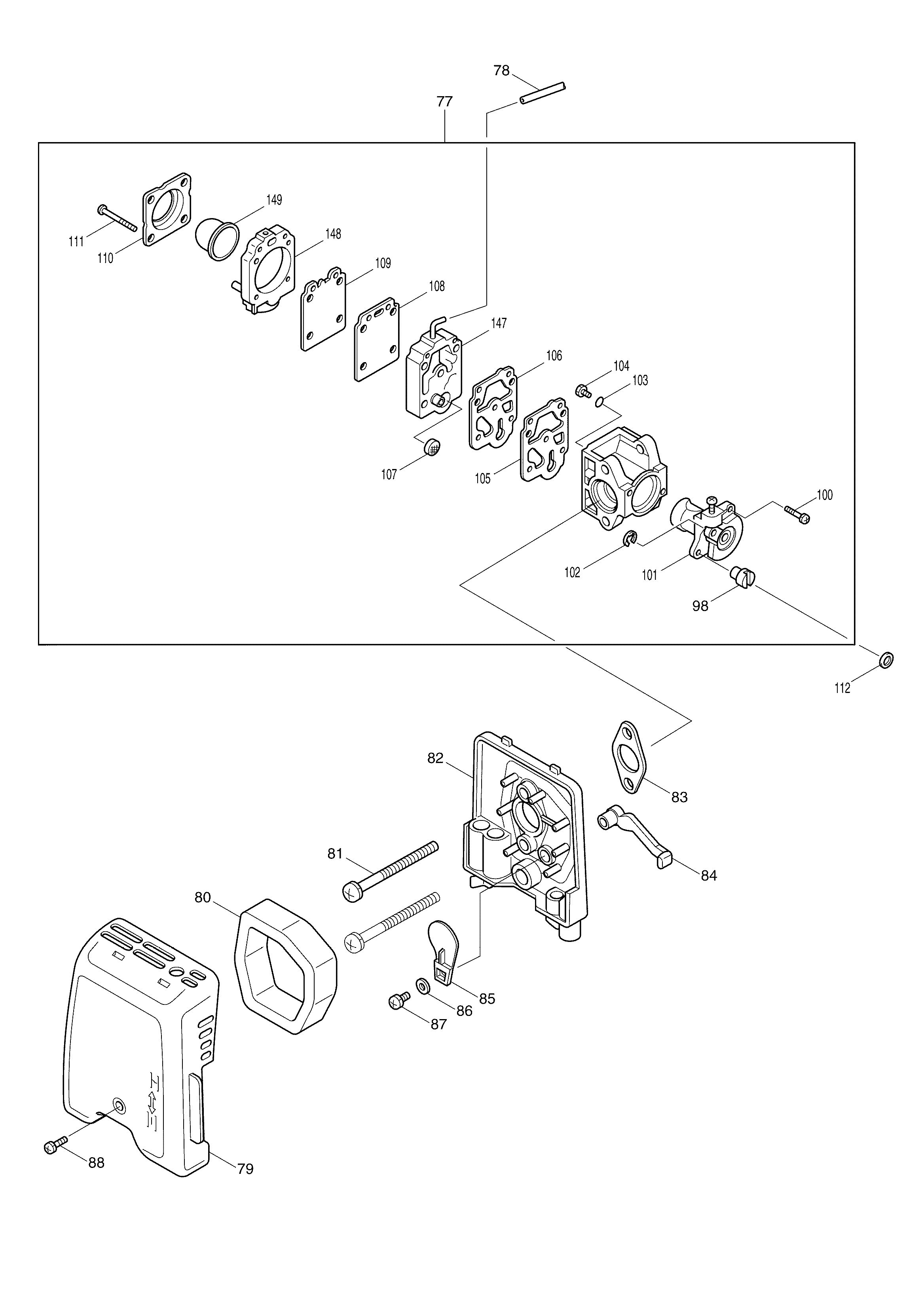 78
77
149
111
110
148
109
108
147
106
104
103
107
105
100
102
101
98
112
82
83
81
84
80
85
86
87
88
79