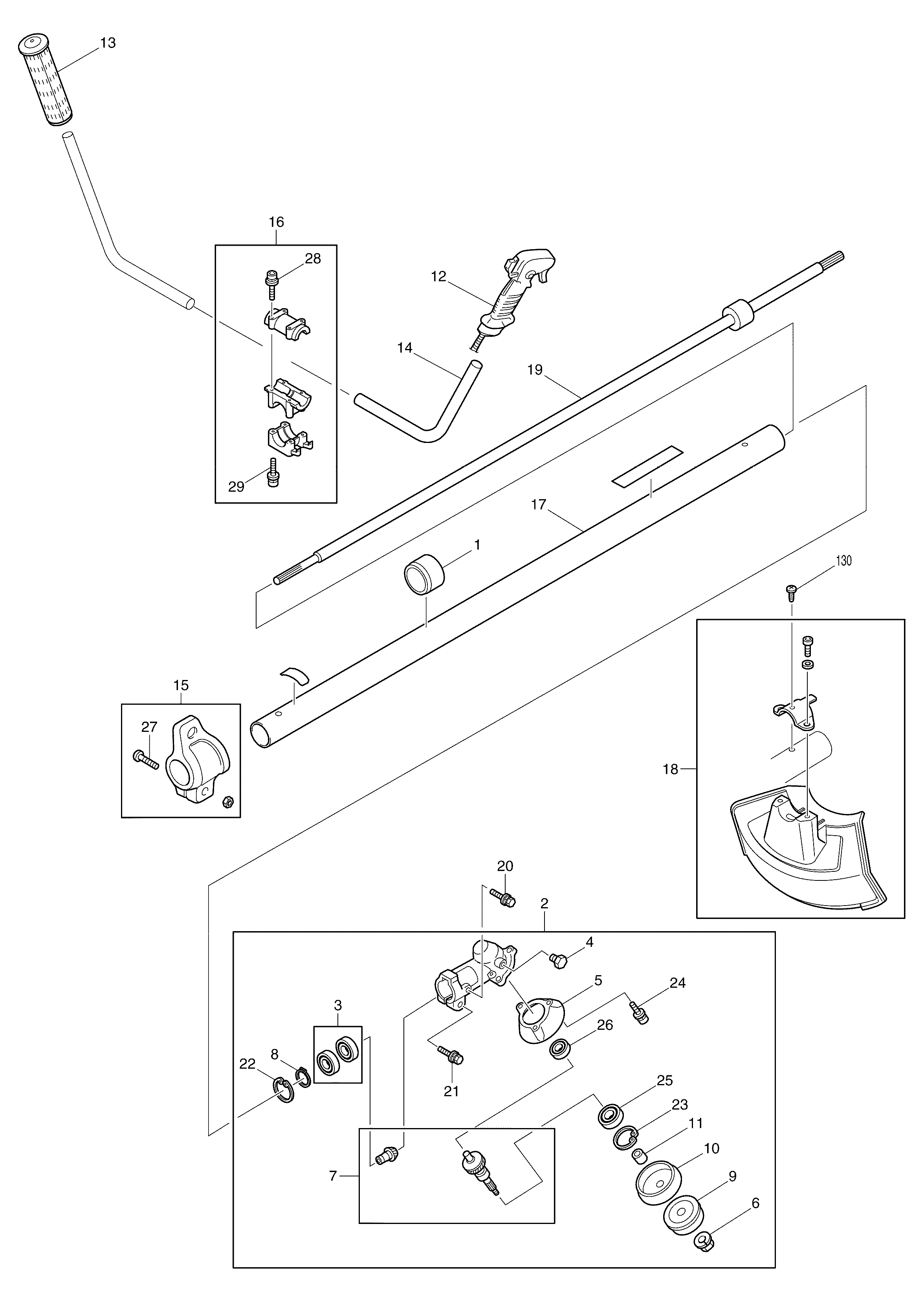 13

16

28

12

14

19

29

17

1

130

15

27

18

20

2

4

5

24

3

26

22

8

21

25

23

11

10

7

9

6