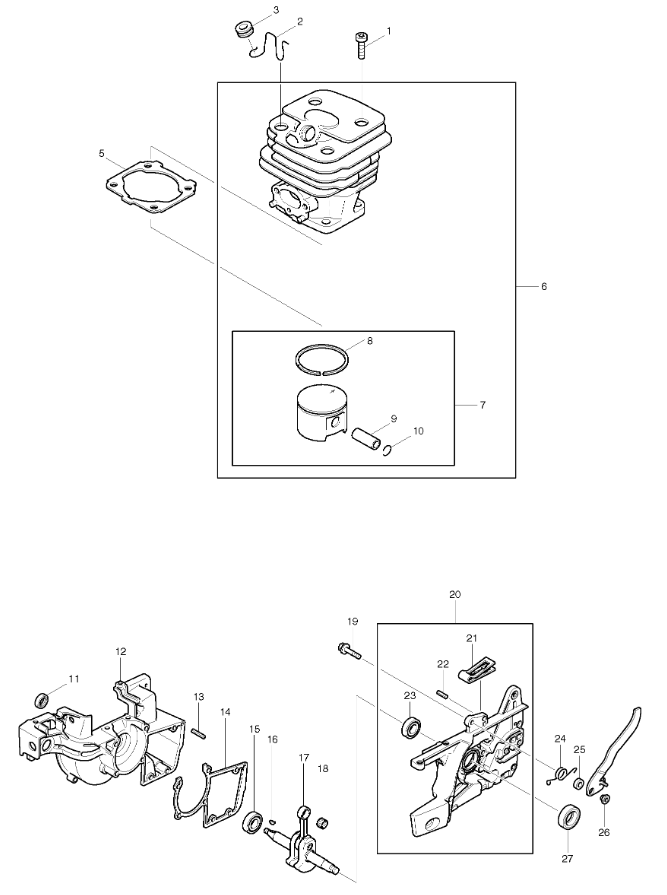 3
2
1
5
6
8
7
9
10
20
19
21
22
12
23
11
13
14
15
16
17
18
24
25
26
27