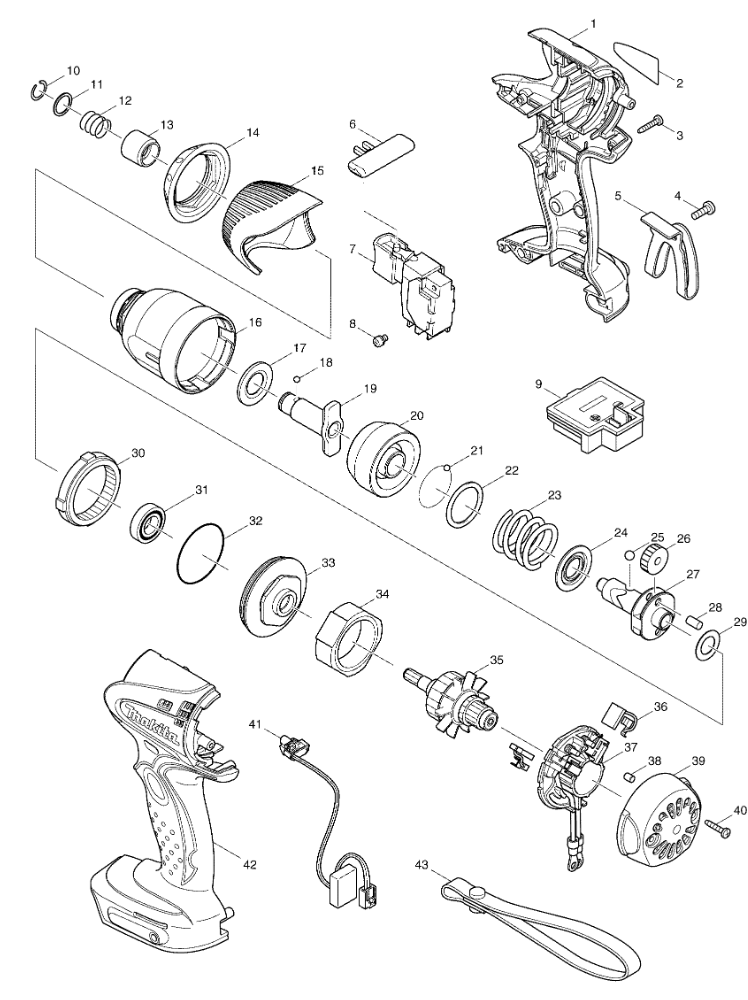 1
2
3
4
5
6
7
8
9
10
11
12
13
14
15
16
17
18
19
20
21
22
23
24
25
26
27
28
29
30
31
32
33
34
35
36
37
38
39
40
41
42
43
makita