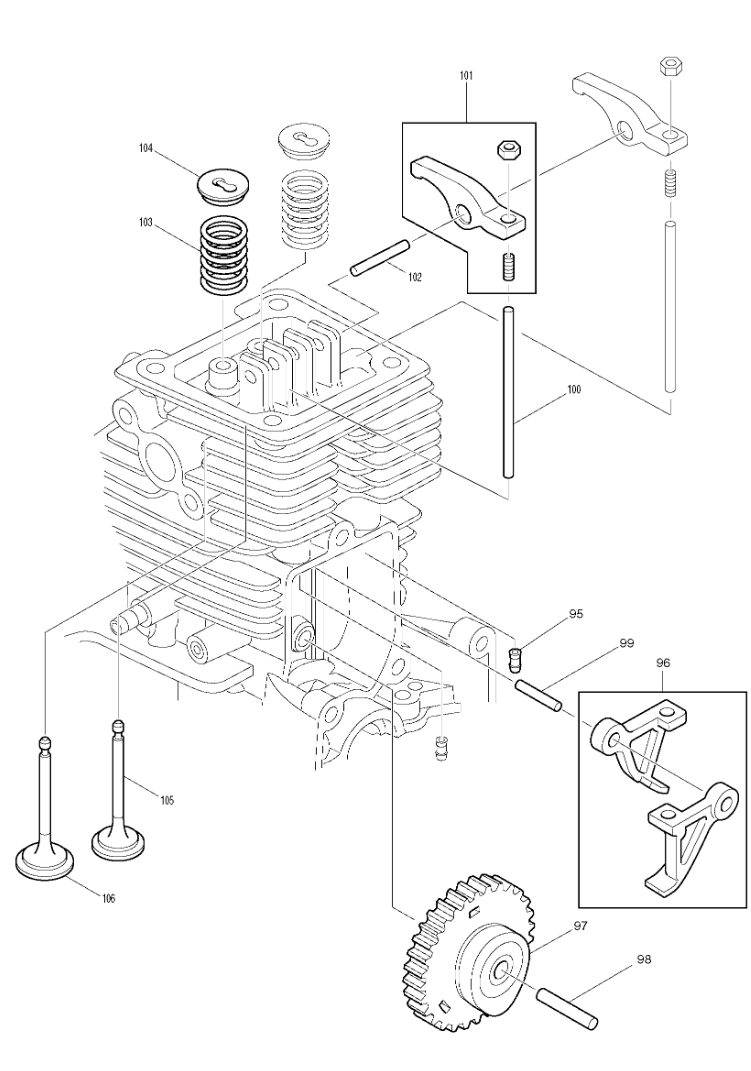 101
104
103
102
100
95
99
96
105
106
97
98