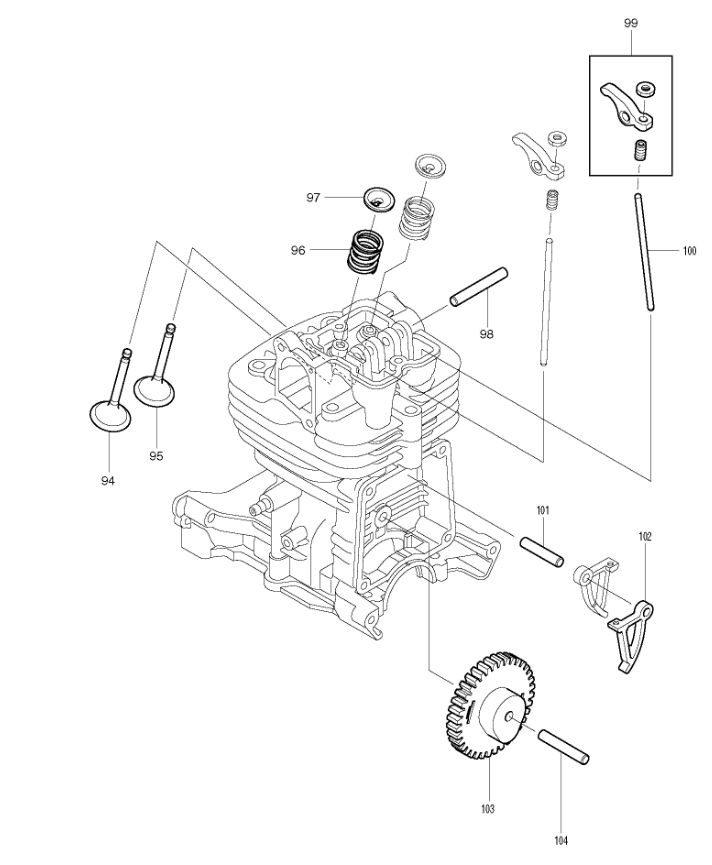 99
97
96
100
98
94
95
101
102
103
104