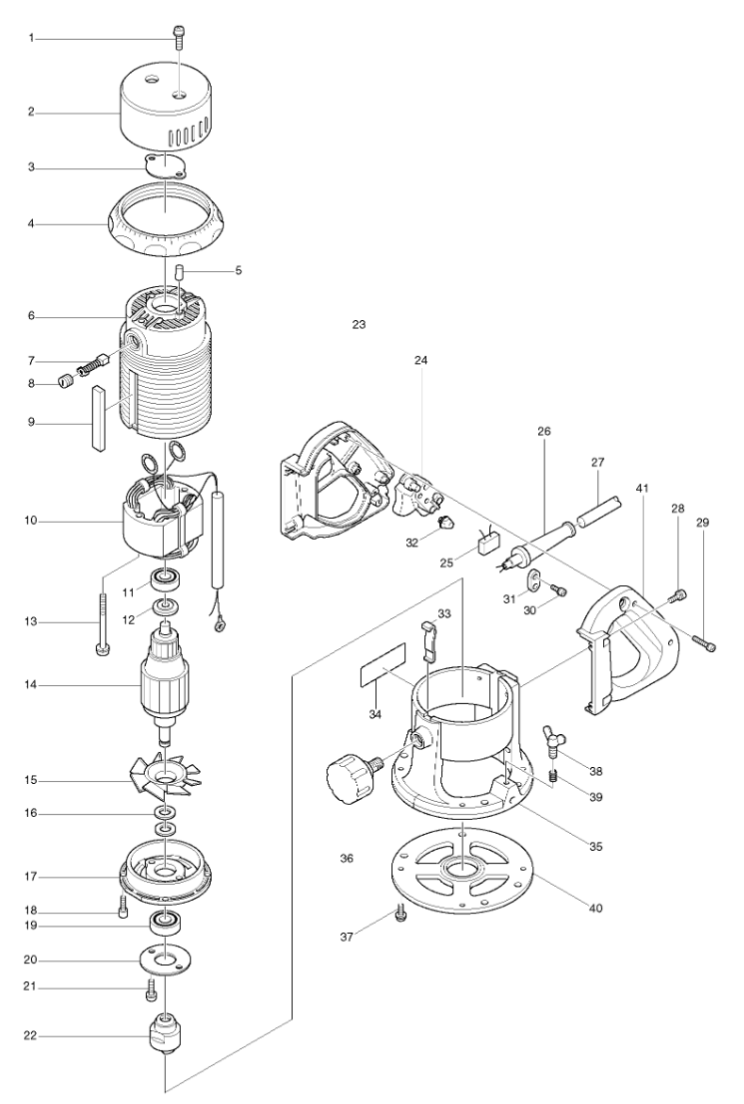 1
2
3
4
5
6
7
8
9
10
11
12
13
14
15
16
17
18
19
20
21
22
23
24
26
27
41
28
29
32
25
31
30
33
34
38
39
35
36
40
37