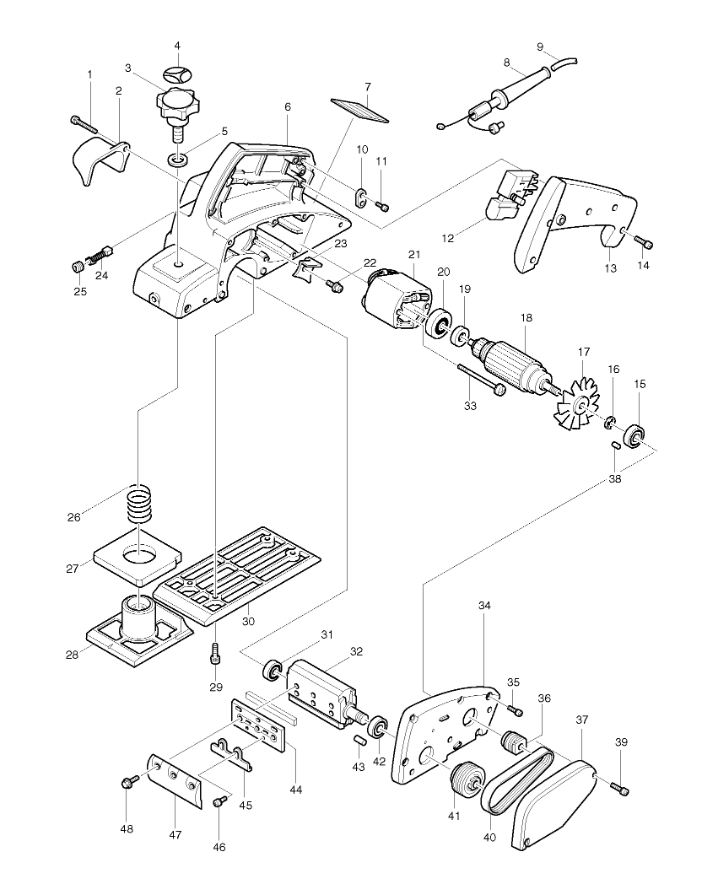 1
2
3
4
5
6
7
8
9
10
11
12
13
14
15
16
17
18
19
20
21
22
23
24
25
26
27
28
29
30
31
32
33
34
35
36
37
38
39
40
41
42
43
44
45
46
47
48