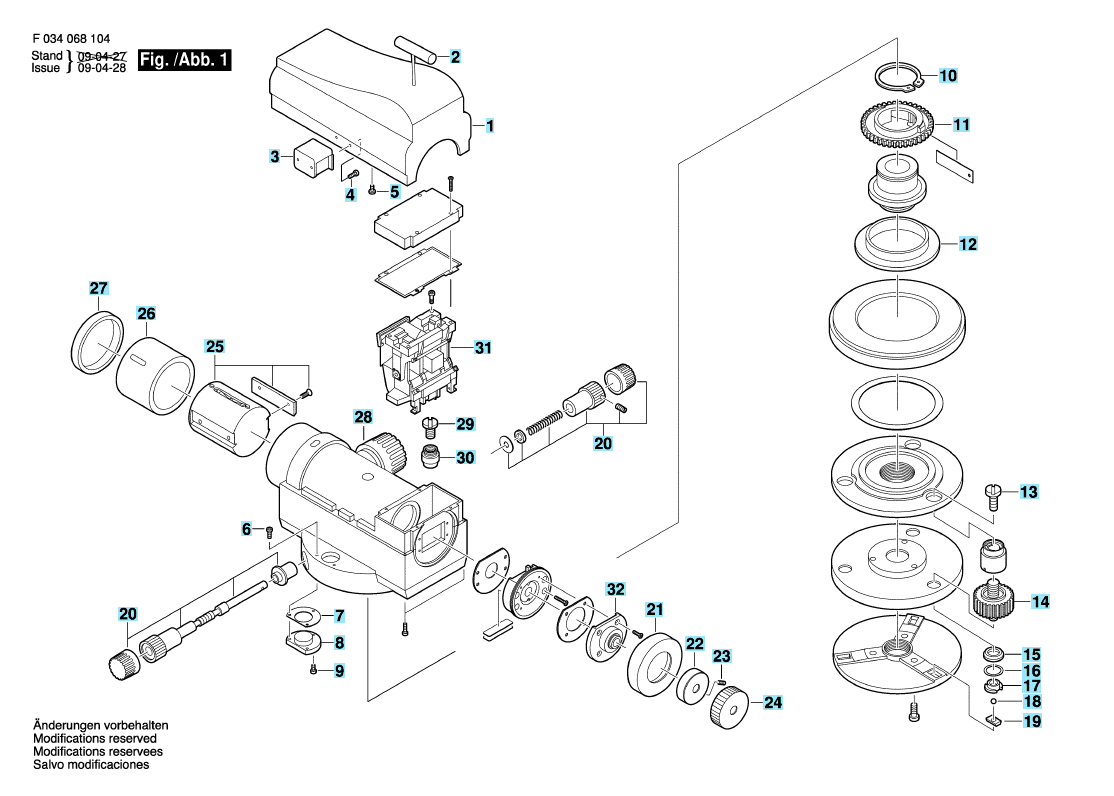 F 034 068 104
Stand } 09-04-27
Issue } 09-04-28
Fig. /Abb. 1

2
1
3
4
5
10
11
12
27
26
25
31
28
29
30
20
13
6
14
20
7
8
9
32
21
22
23
24
15
16
17
18
19

Änderungen vorbehalten
Modifications reserved
Modifications reservees
Salvo modificaciones