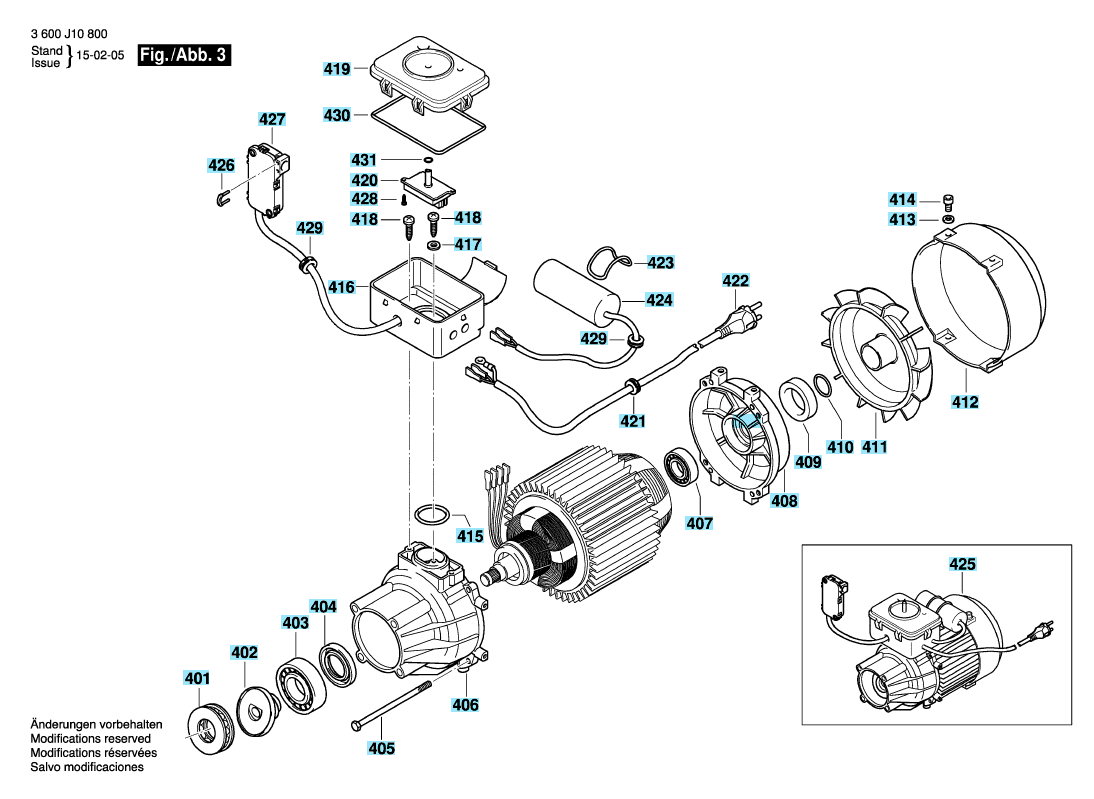 3 600 J10 800
Stand
Issue } 15-02-05
Fig./Abb. 3

419
430
427
426
431
420
428
418
418
417
429
416
423
424
422
429
421
414
413
412
411
410
409
408
407
415
425
404
403
402
401
406
405

Änderungen vorbehalten
Modifications reserved
Modifications réservées
Salvo modificaciones