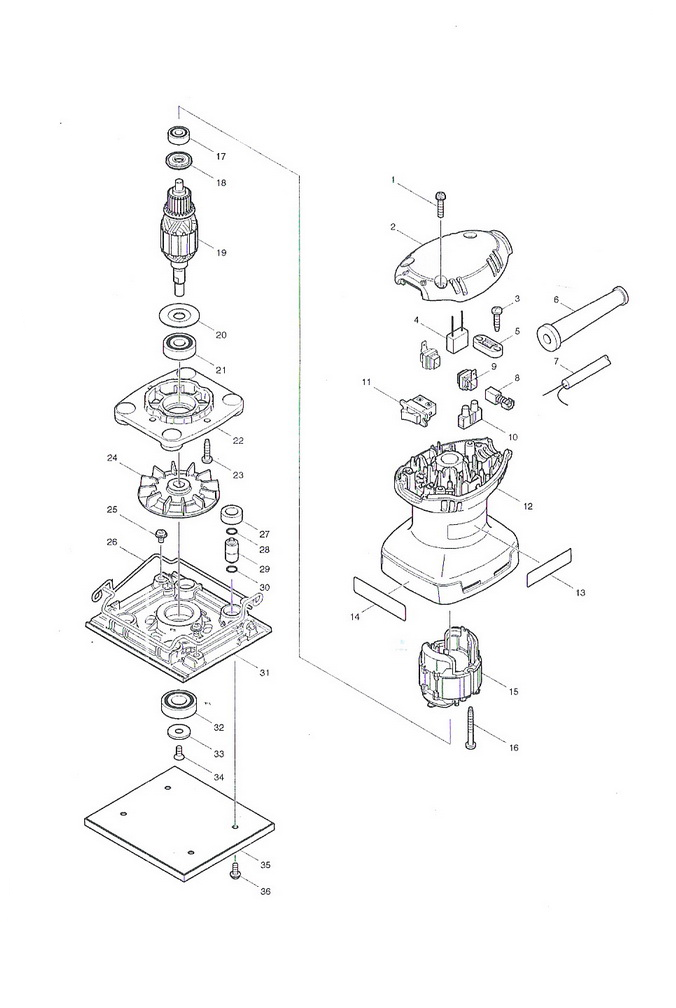 17
18
19
20
21
22
23
24
25
26
27
28
29
30
31
32
33
34
35
36
1
2
3
4
5
6
7
8
9
10
11
12
13
14
15
16