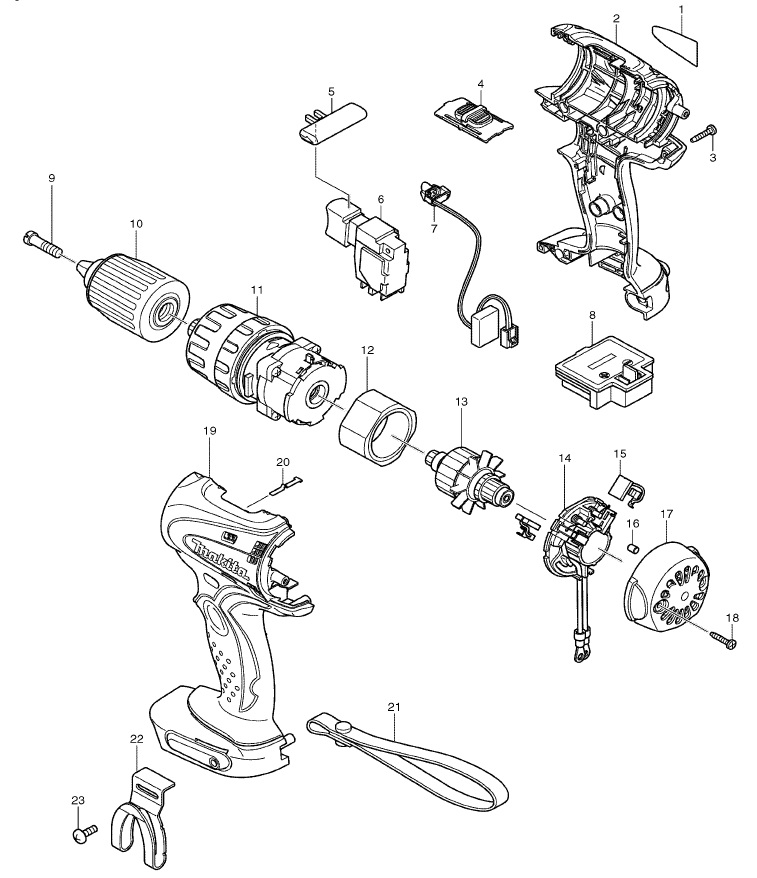 1
2
3
4
5
6
7
8
9
10
11
12
13
14
15
16
17
18
19
20
makita
21
22
23