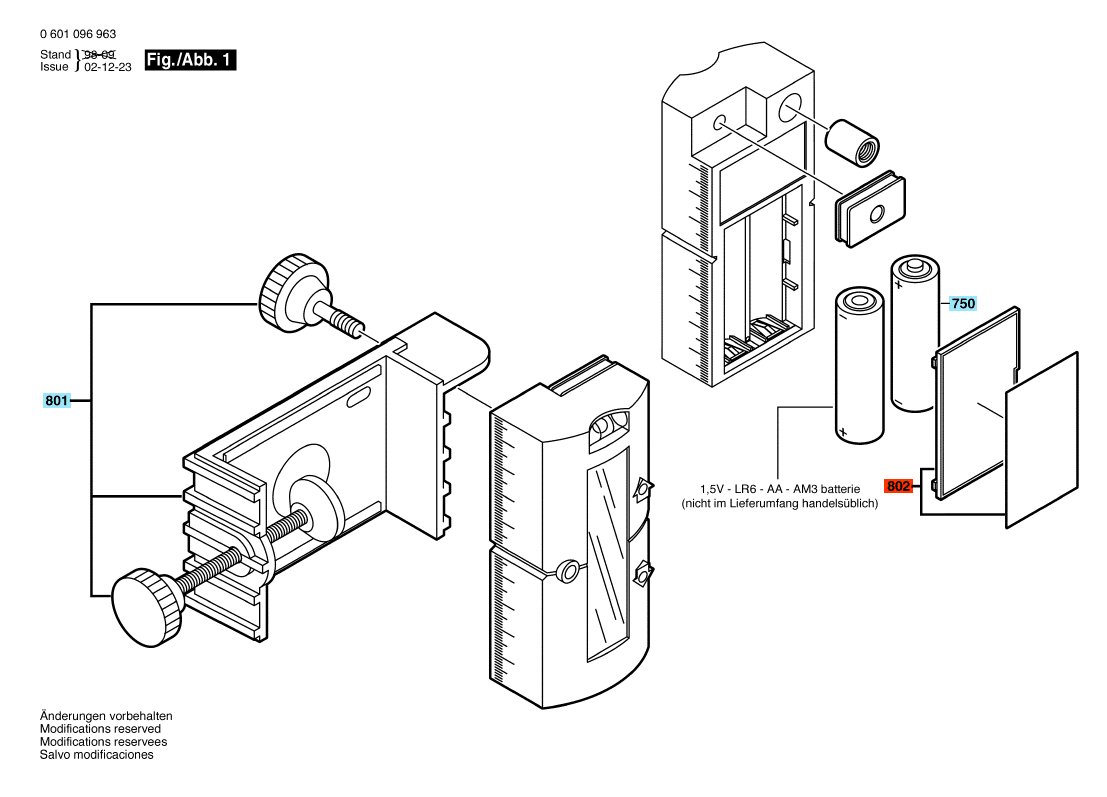 0 601 096 963

Stand
Issue 98-09
02-12-23

Fig./Abb. 1

801

750

802

1,5V - LR6 - AA - AM3 batterie
(nicht im Lieferumfang handelsüblich)

Änderungen vorbehalten
Modifications reserved
Modifications reservees
Salvo modificaciones