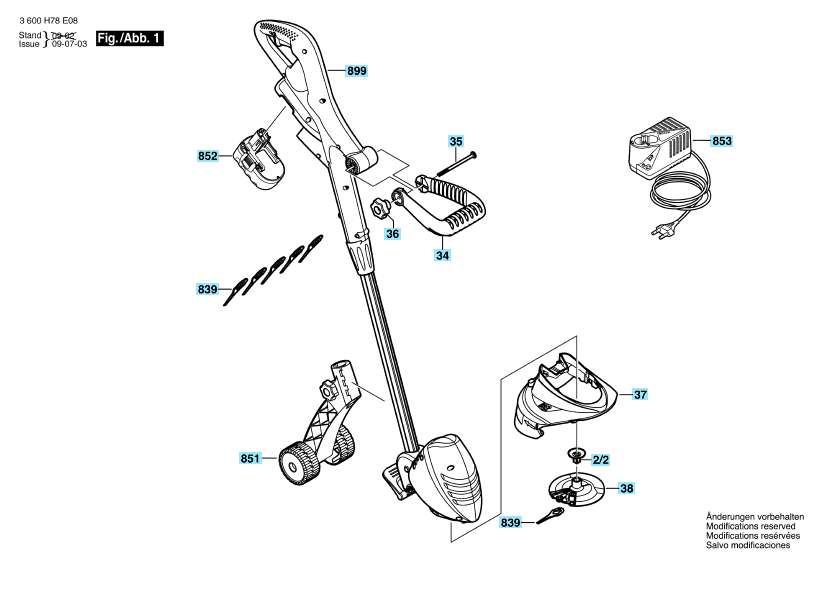 3 600 H78 E08
Stand 09-02
Issue 09-07-03
Fig./Abb. 1

899
852
35
853
36
34
839
37
2/2
851
38
839

Änderungen vorbehalten
Modifications reserved
Modifications resérvées
Salvo modificaciones