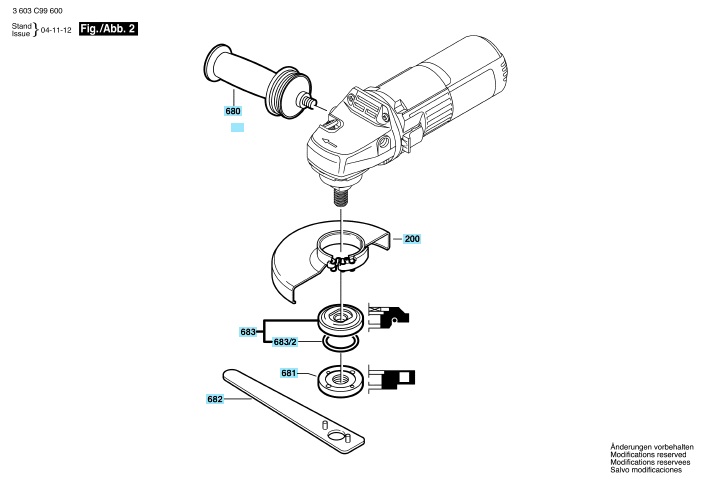 3 603 C99 600

Stand
Issue } 04-11-12 Fig./Abb. 2

680

200

683

683/2

681

682

Änderungen vorbehalten
Modifications reserved
Modifications reservees
Salvo modificaciones