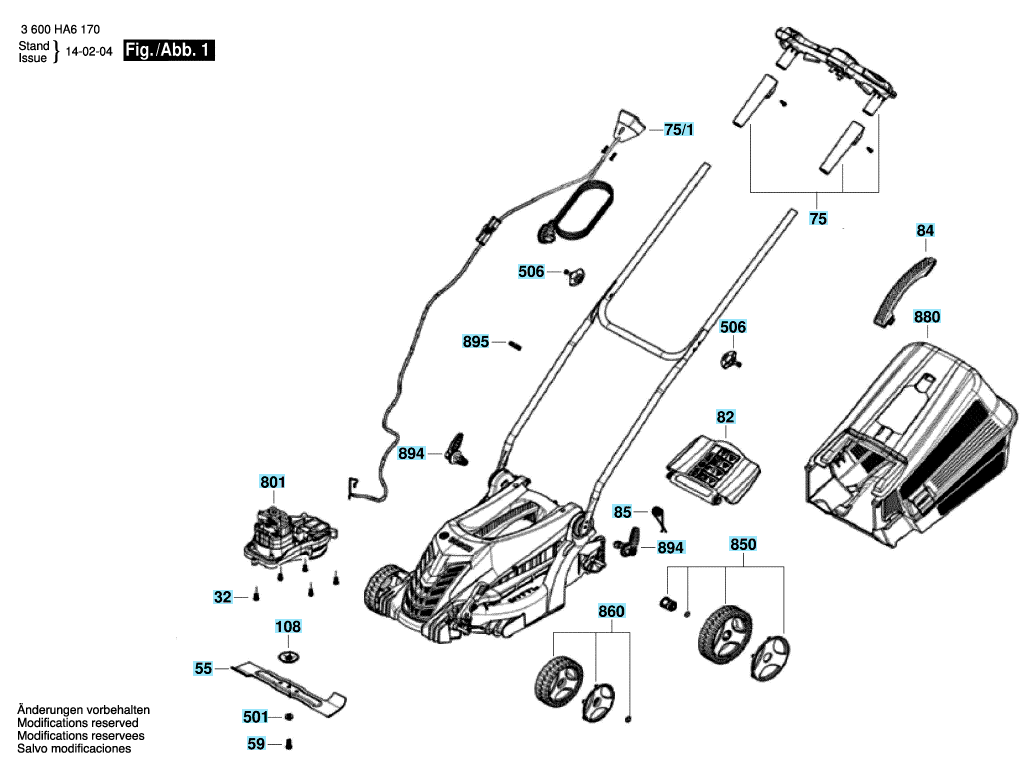 3 600 HA6 170
Stand
Issue } 14-02-04 Fig./Abb. 1

75/1
75
84
880
506
895
506
82
894
801
85
894
850
32
860
108
55
501
59

Änderungen vorbehalten
Modifications reserved
Modifications reservees
Salvo modificaciones