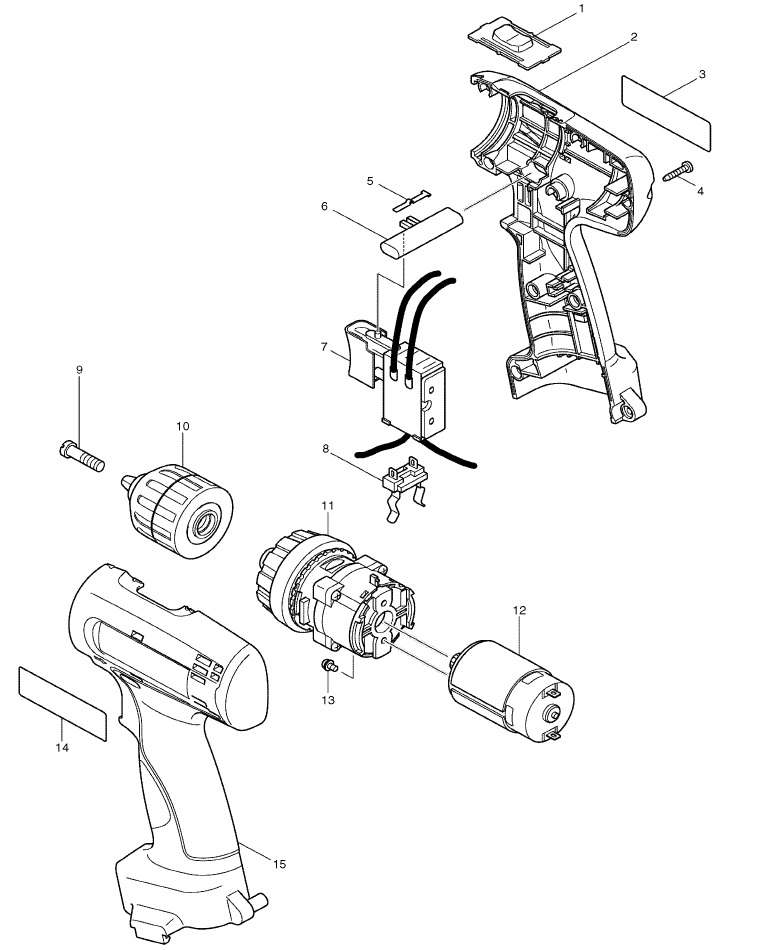 1
2
3
4
5
6
7
8
9
10
11
12
13
14
15