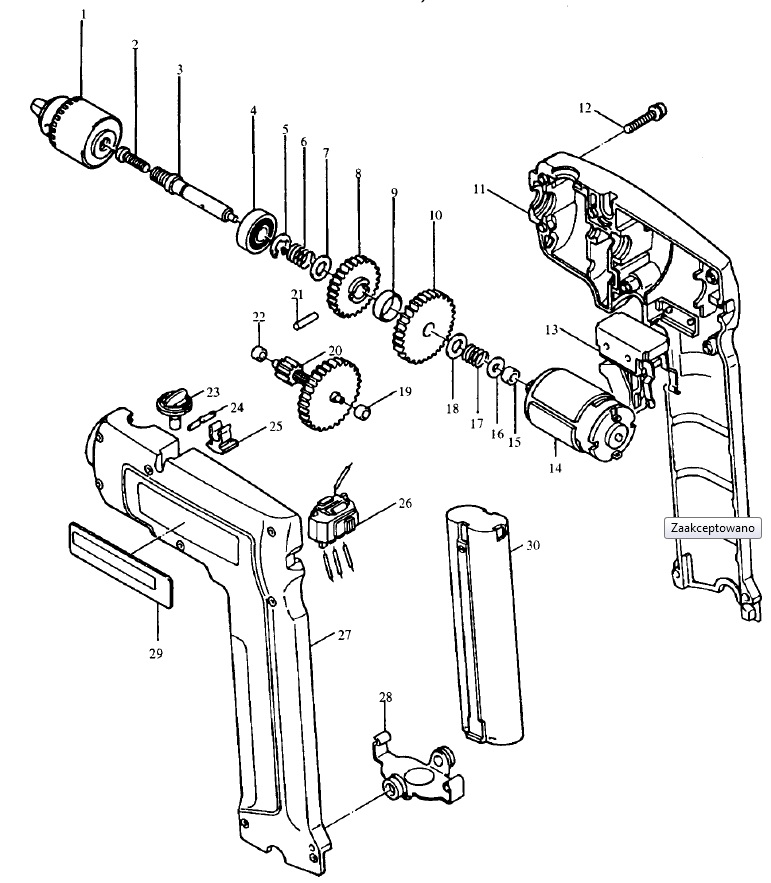 1
2
3
4
5
6
7
8
9
10
12
11
21
22
20
13
23
24
25
19
18
17
16
15
14
26
30
Zaakceptowano
29
27
28