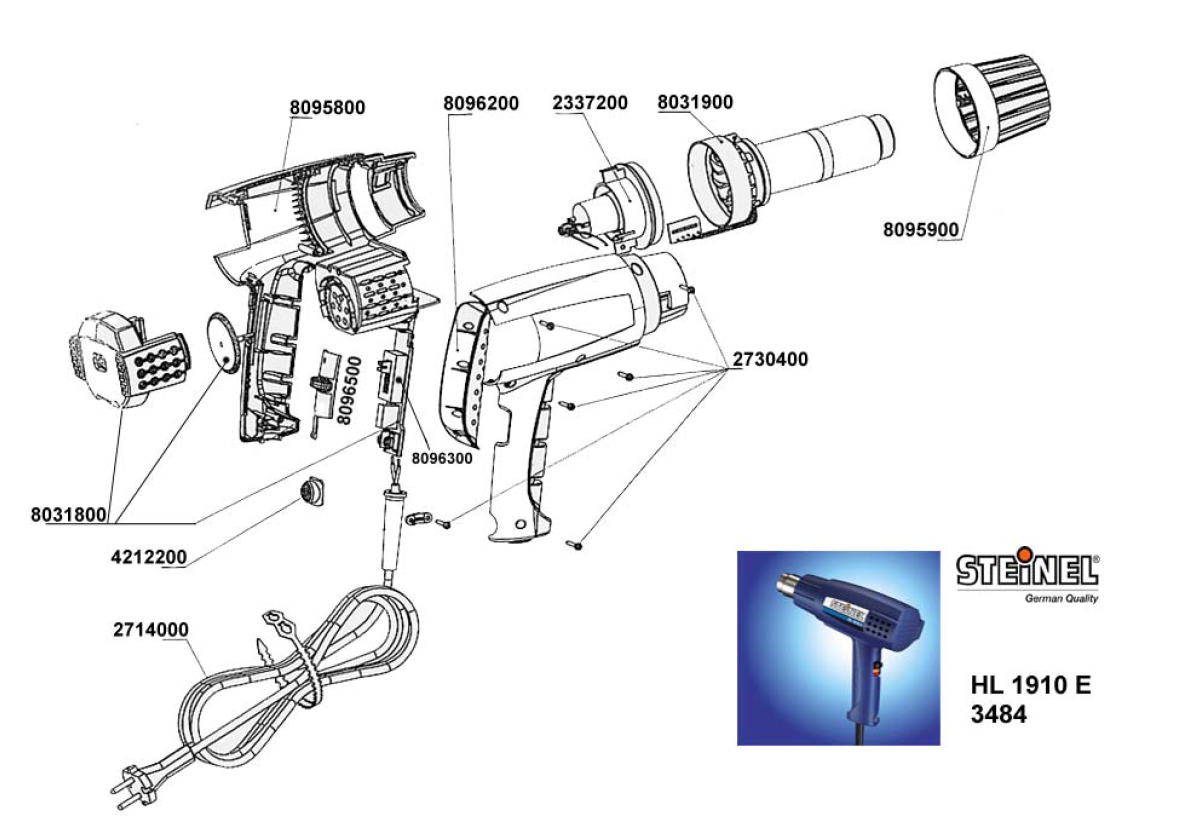 8095800
8096200
2337200
8031900
8095900
2730400
8096500
8096300
8031800
4212200
2714000
STEINEL®
German Quality
HL 1910 E
3484