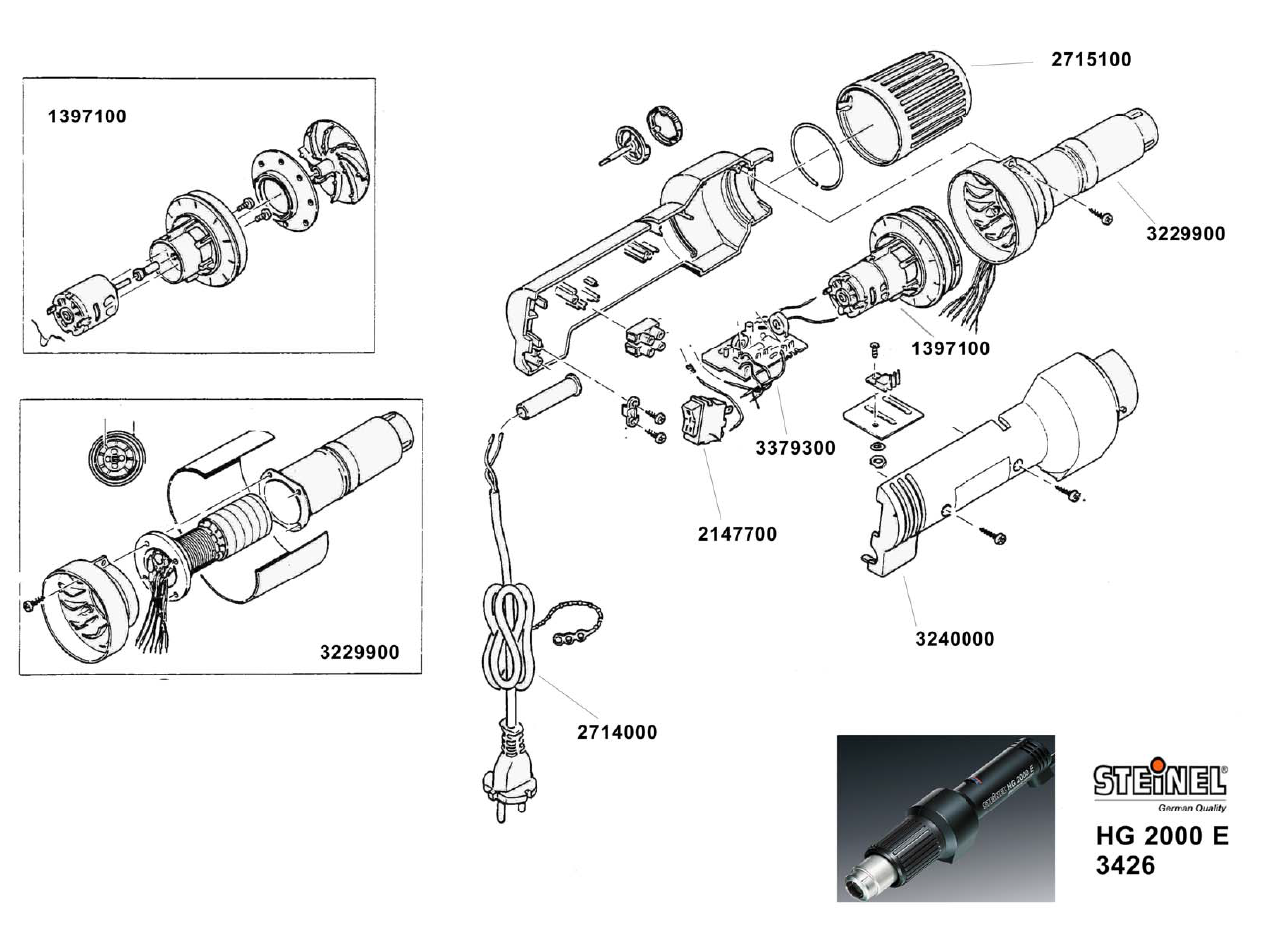 1397100

3229900

2715100

3229900

1397100

3379300

2147700

3240000

2714000

STEINEL HG 2000 E

STEINEL®
German Quality

HG 2000 E
3426