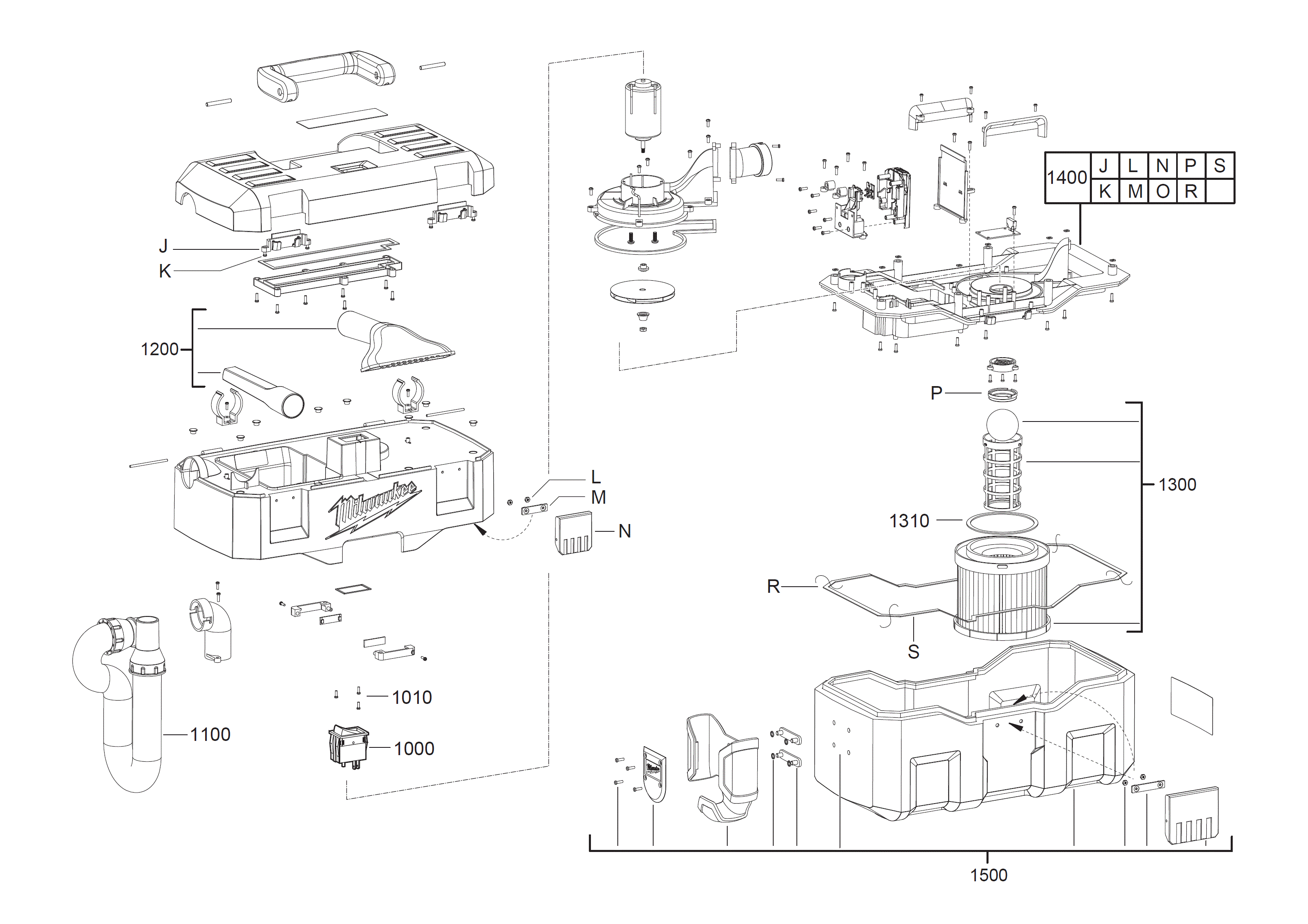 J
K
1200
Milwaukee
L
M
N
1100
1010
1000

| 1400 | J | L | N | P | S |
|---|---|---|---|---|---|
| | K | M | O | R | |

P
1300
1310
R
S
1500