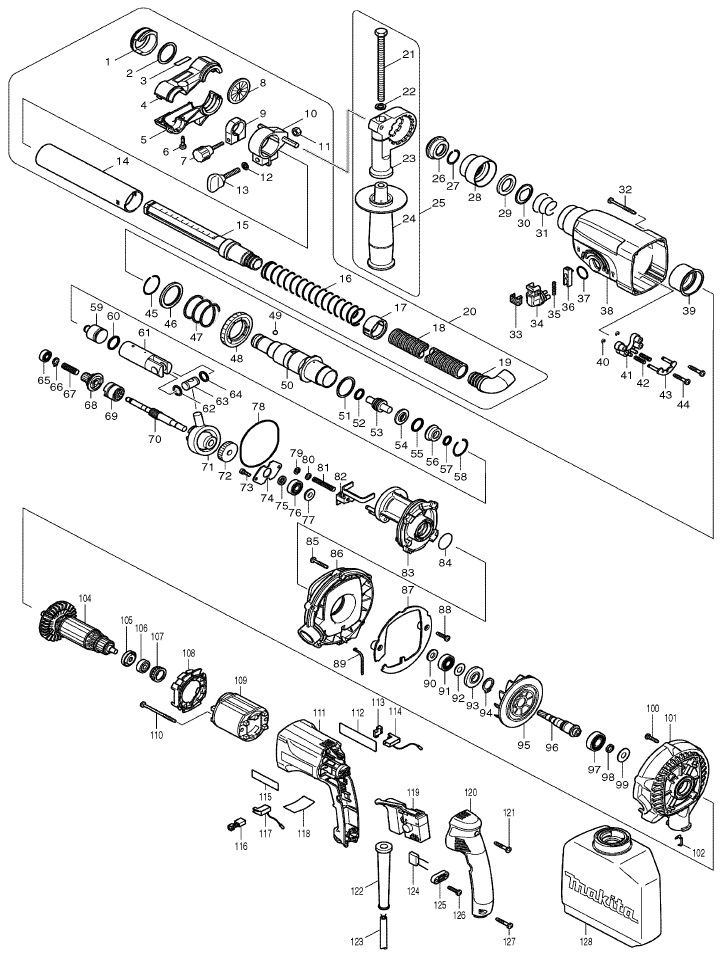 1
2
3
4
5
6
7
8
9
10
11
12
13
14
15
16
17
18
19
20
21
22
23
24
25
26
27
28
29
30
31
32
33
34
35
36
37
38
39
40
41
42
43
44
45
46
47
48
49
50
51
52
53
54
55
56
57
58
59
60
61
62
63
64
65
66
67
68
69
70
71
72
73
74
75
76
77
78
79
80
81
82
83
84
85
86
87
88
89
90
91
92
93
94
95
96
97
98
99
100
101
102
104
105
106
107
108
109
110
111
112
113
114
115
116
117
118
119
120
121
122
123
124
125
126
127
128
makita