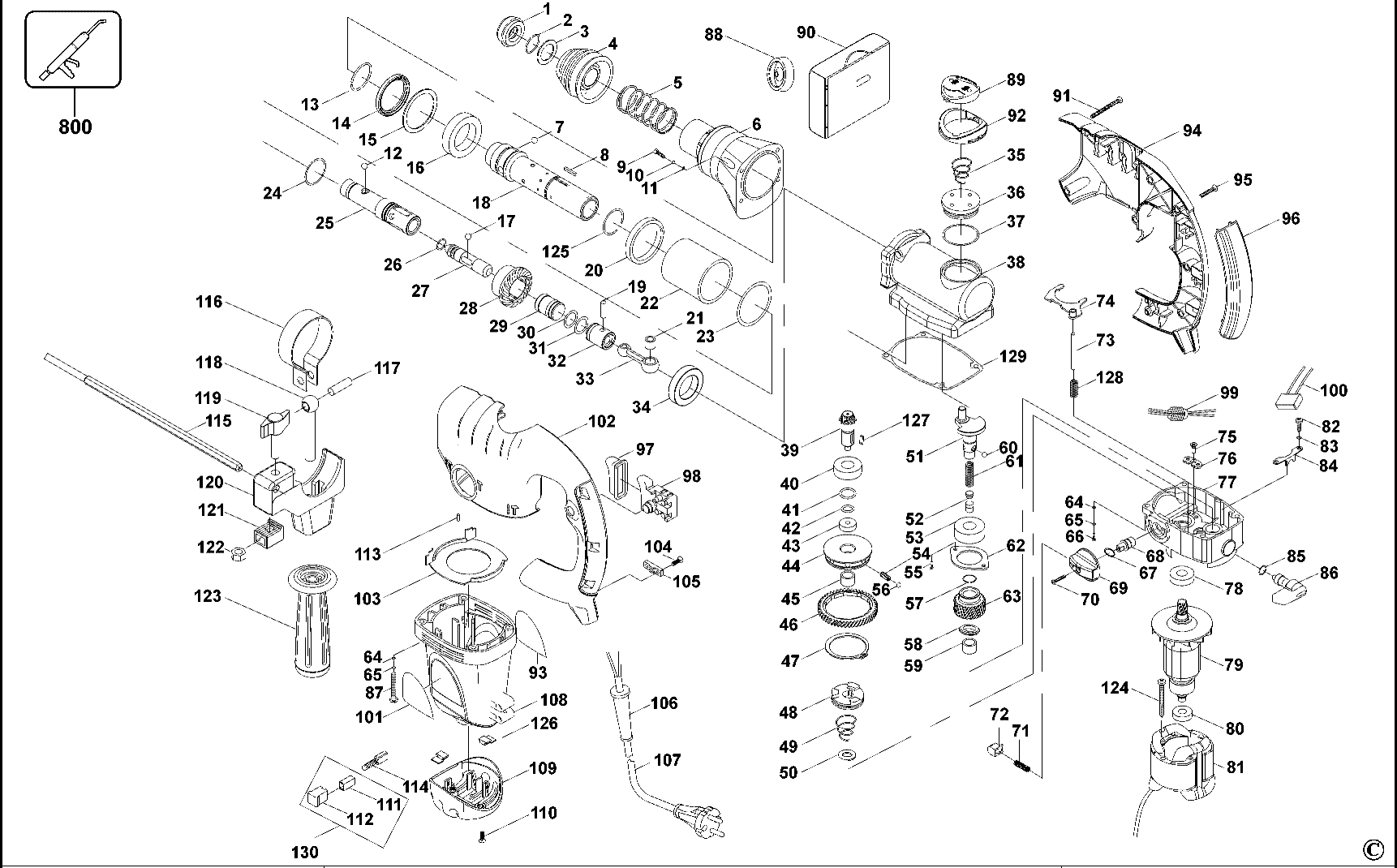 800

1
2
3
4
5
6
7
8
9
10
11
12
13
14
15
16
17
18
19
20
21
22
23
24
25
26
27
28
29
30
31
32
33
34
35
36
37
38
39
40
41
42
43
44
45
46
47
48
49
50
51
52
53
54
55
56
57
58
59
60
61
62
63
64
65
66
67
68
69
70
71
72
73
74
75
76
77
78
79
80
81
82
83
84
85
86
87
88
89
90
91
92
93
94
95
96
97
98
99
100
101
102
103
104
105
106
107
108
109
110
111
112
113
114
115
116
117
118
119
120
121
122
123
124
125
126
127
128
129
130
64
65

©