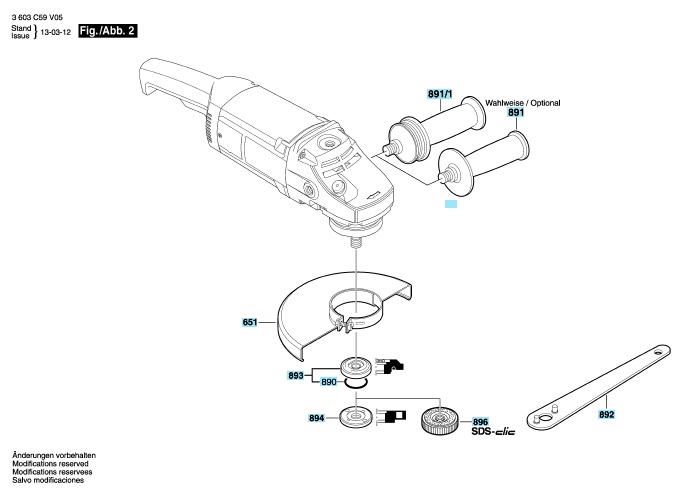 3 603 C59 V05
Stand
Issue } 13-03-12 Fig./Abb. 2

891/1
Wahlweise / Optional
891

651

893
890

894

896
SDS-clic

892

Änderungen vorbehalten
Modifications reserved
Modifications reservées
Salvo modificaciones