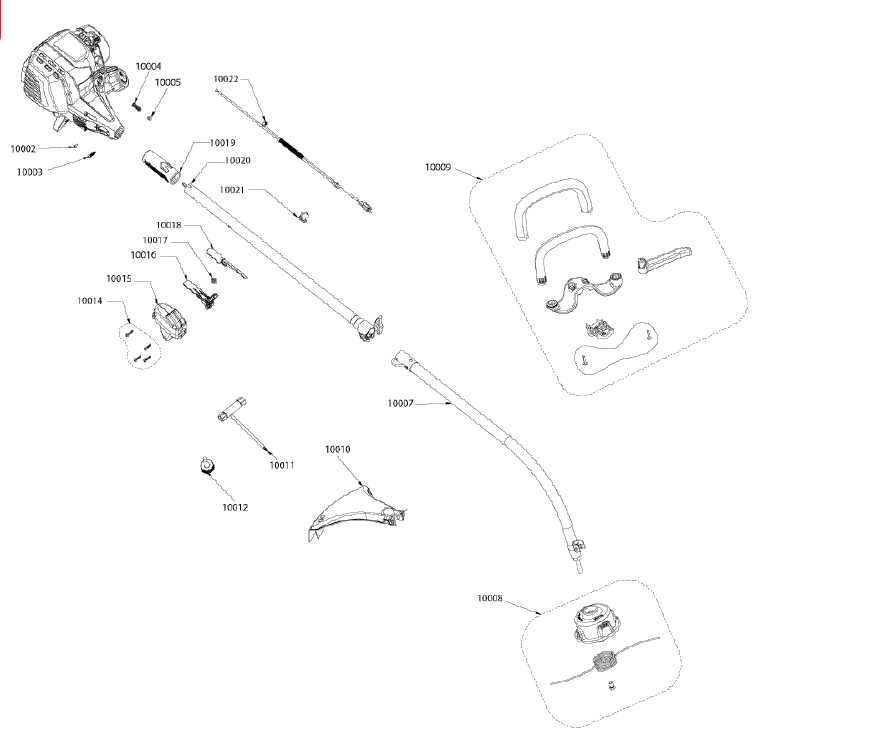 10004
10005
10022
10002
10003
10019
10020
10021
10009
10018
10017
10016
10015
10014
10007
10011
10010
10012
10008