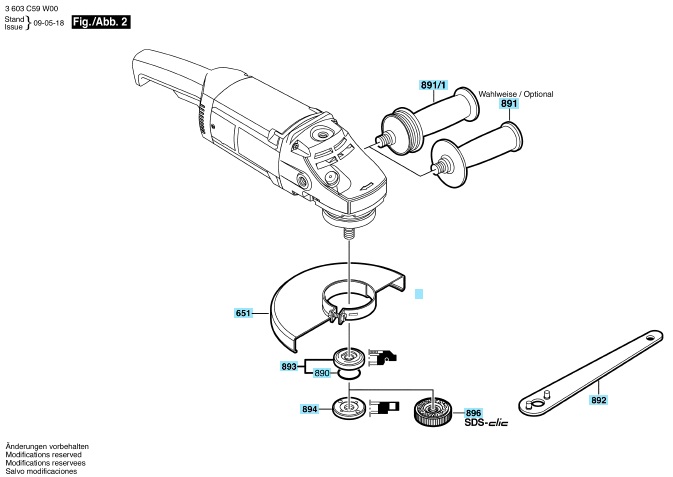 3 603 C59 W00
Stand
Issue } 09-05-18

Fig./Abb. 2

891/1
Wahlweise / Optional
891

651

893
890

894

896
SDS-clic

892

Änderungen vorbehalten
Modifications reserved
Modifications reservees
Salvo modificaciones