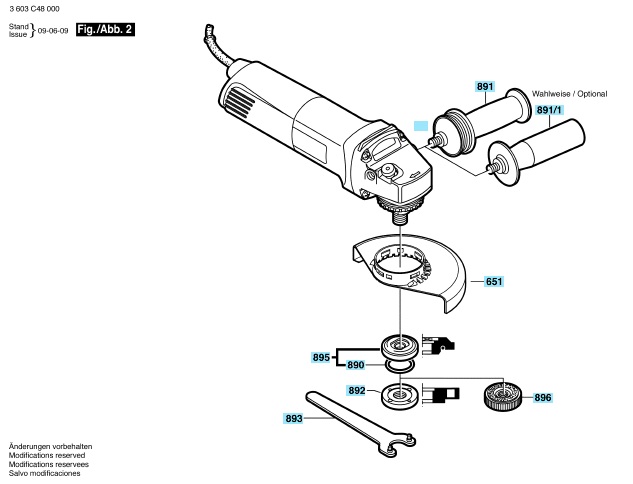 3 603 C48 000

Stand Issue } 09-06-09 Fig./Abb. 2

891

Wahlweise / Optional

891/1

651

895

890

892

896

893

Änderungen vorbehalten
Modifications reserved
Modifications reservees
Salvo modificaciones