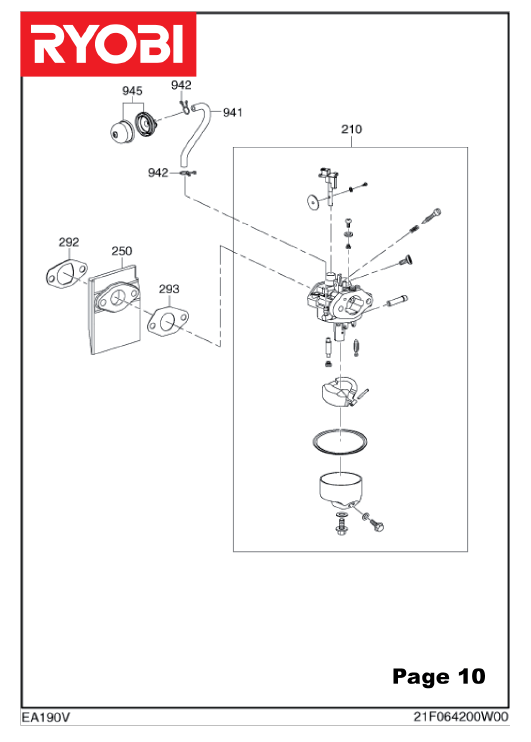 RYOBI

945
942
941
942
210
292
250
293

Page 10

EA190V
21F064200W00