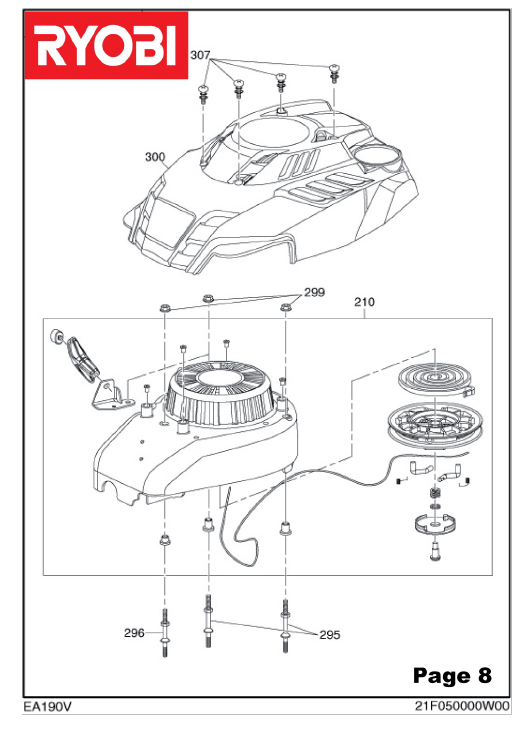 RYOBI

307

300

299

210

296

295

Page 8

EA190V

21F050000W00