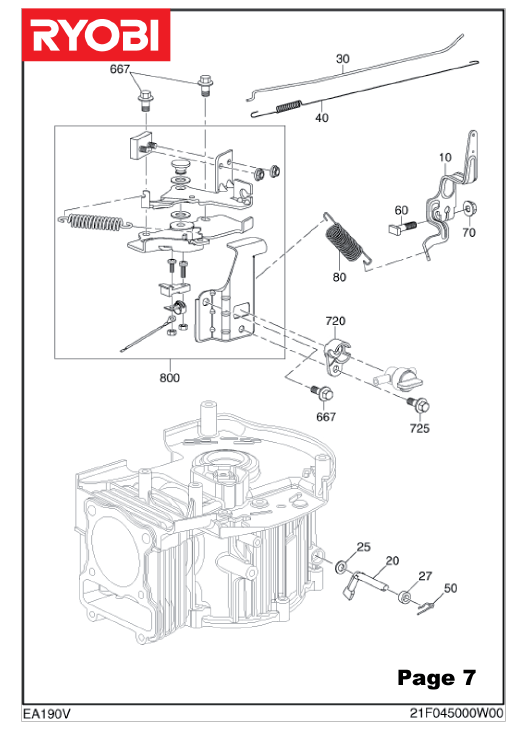 RYOBI

667
30
40
10
60
70
80
720
800
667
725
25
20
27
50

Page 7

EA190V
21F045000W00