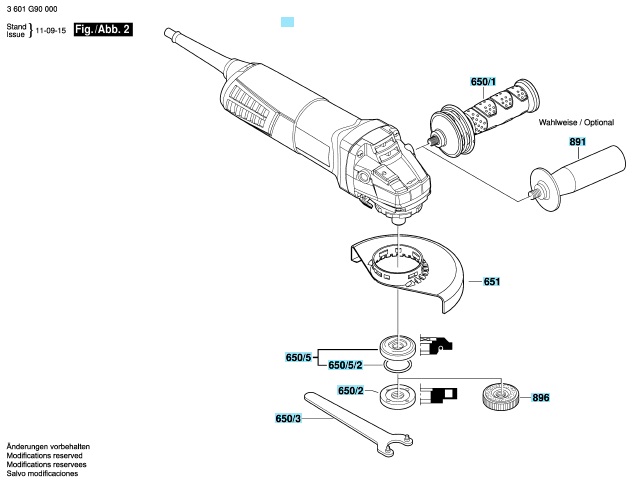 3 601 G90 000

Stand
Issue } 11-09-15 Fig./Abb. 2

650/1

Wahlweise / Optional

891

651

650/5

650/5/2

650/2

896

650/3

Änderungen vorbehalten
Modifications reserved
Modifications reservees
Salvo modificaciones